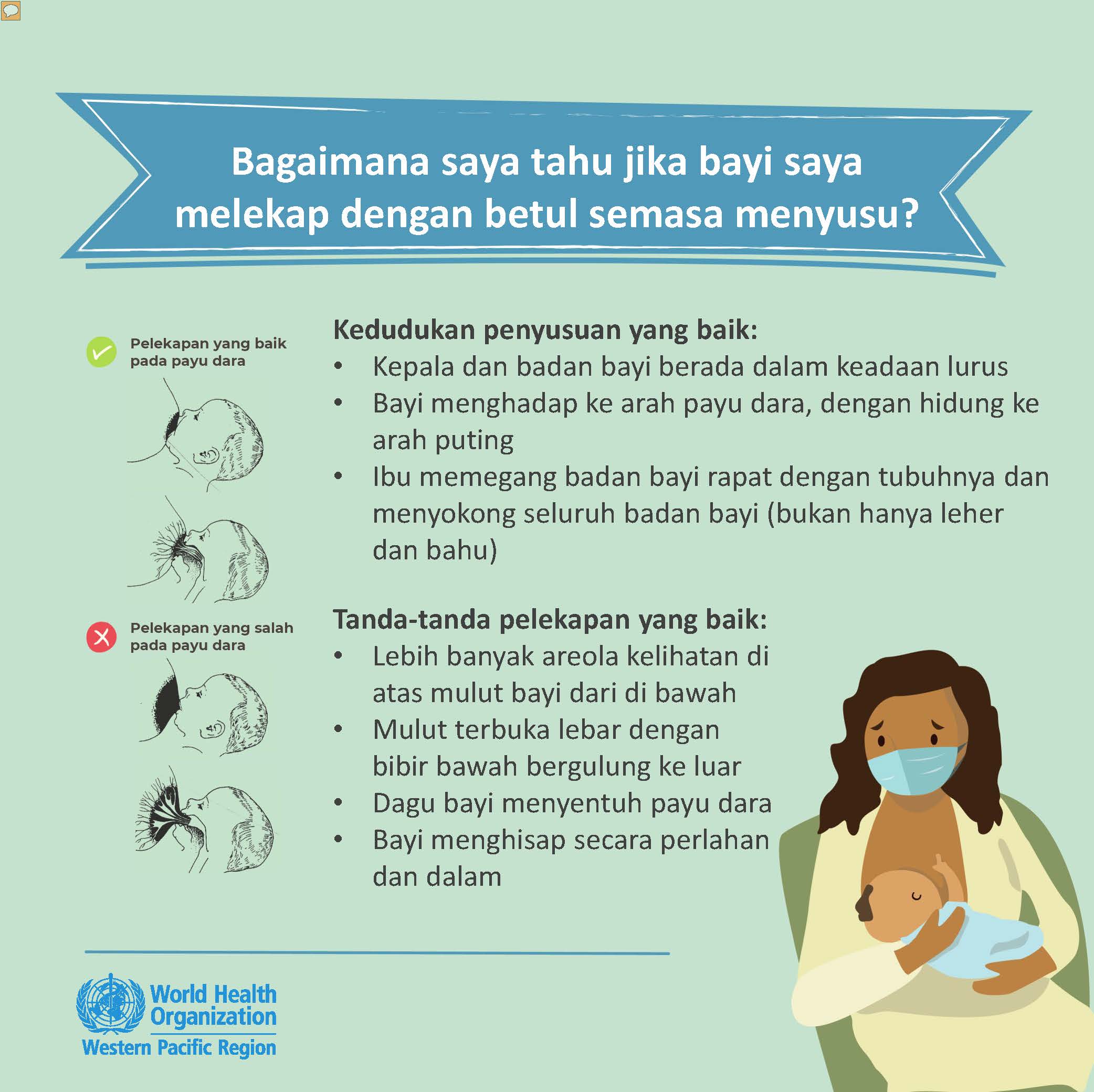 Bagaimana saya tahu jika bayi saya melekap dengan betul semasa menyusu?

Pelekapan yang baik pada payu dara

Pelekapan yang salah pada payu dara

Kedudukan penyusuan yang baik:
• Kepala dan badan bayi berada dalam keadaan lurus
• Bayi menghadap ke arah payu dara, dengan hidung ke arah puting
• Ibu memegang badan bayi rapat dengan tubuhnya dan menyokong seluruh badan bayi (bukan hanya leher dan bahu)

Tanda-tanda pelekapan yang baik:
• Lebih banyak areola kelihatan di atas mulut bayi dari di bawah
• Mulut terbuka lebar dengan bibir bawah bergulung ke luar
• Dagu bayi menyentuh payu dara
• Bayi menghisap secara perlahan dan dalam

World Health Organization
Western Pacific Region