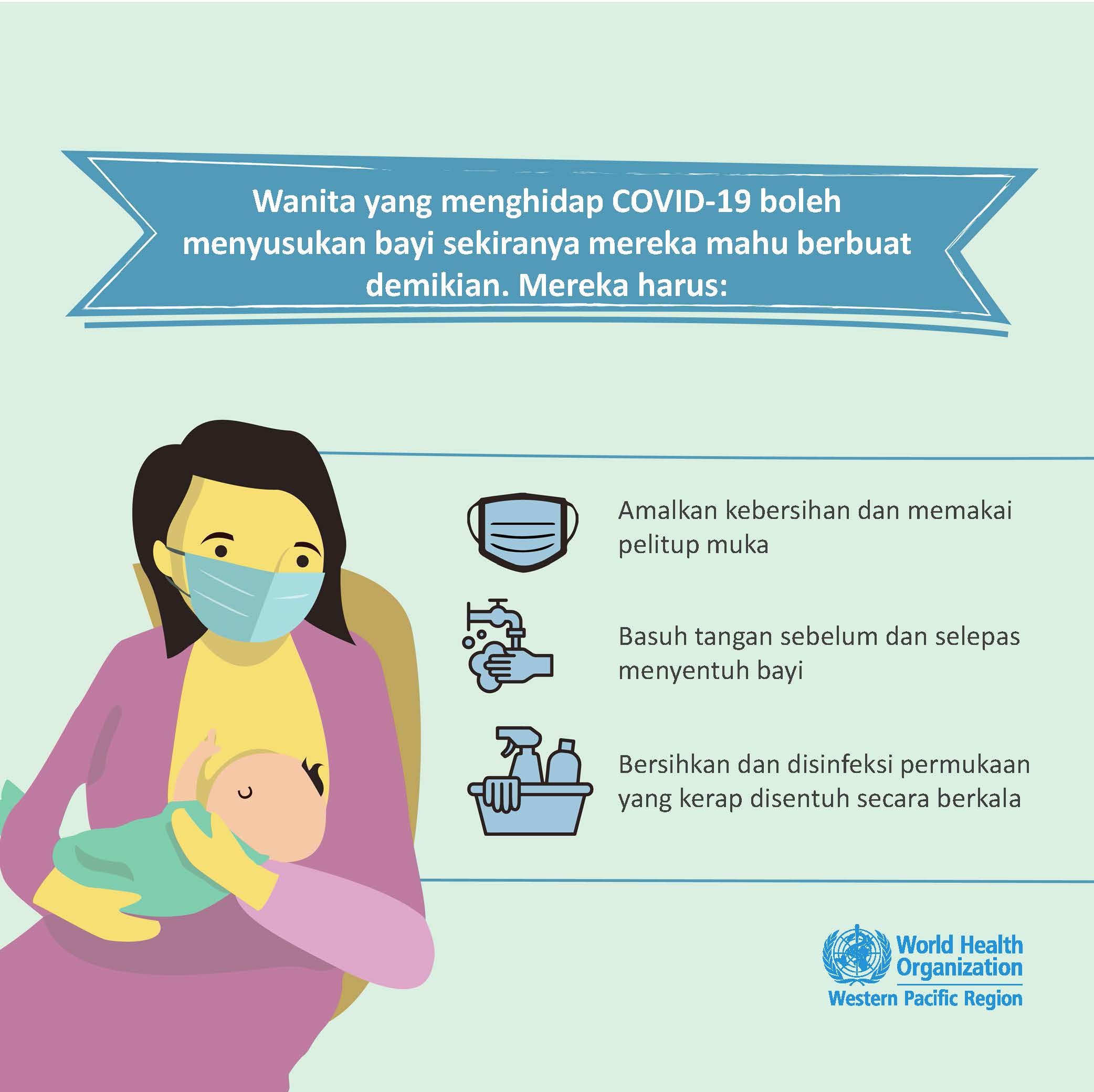 Wanita yang menghidap COVID-19 boleh menyusukan bayi sekiranya mereka mahu berbuat demikian. Mereka harus:

Amalkan kebersihan dan memakai pelitup muka

Basuh tangan sebelum dan selepas menyentuh bayi

Bersihkan dan disinfeksi permukaan yang kerap disentuh secara berkala

World Health Organization
Western Pacific Region