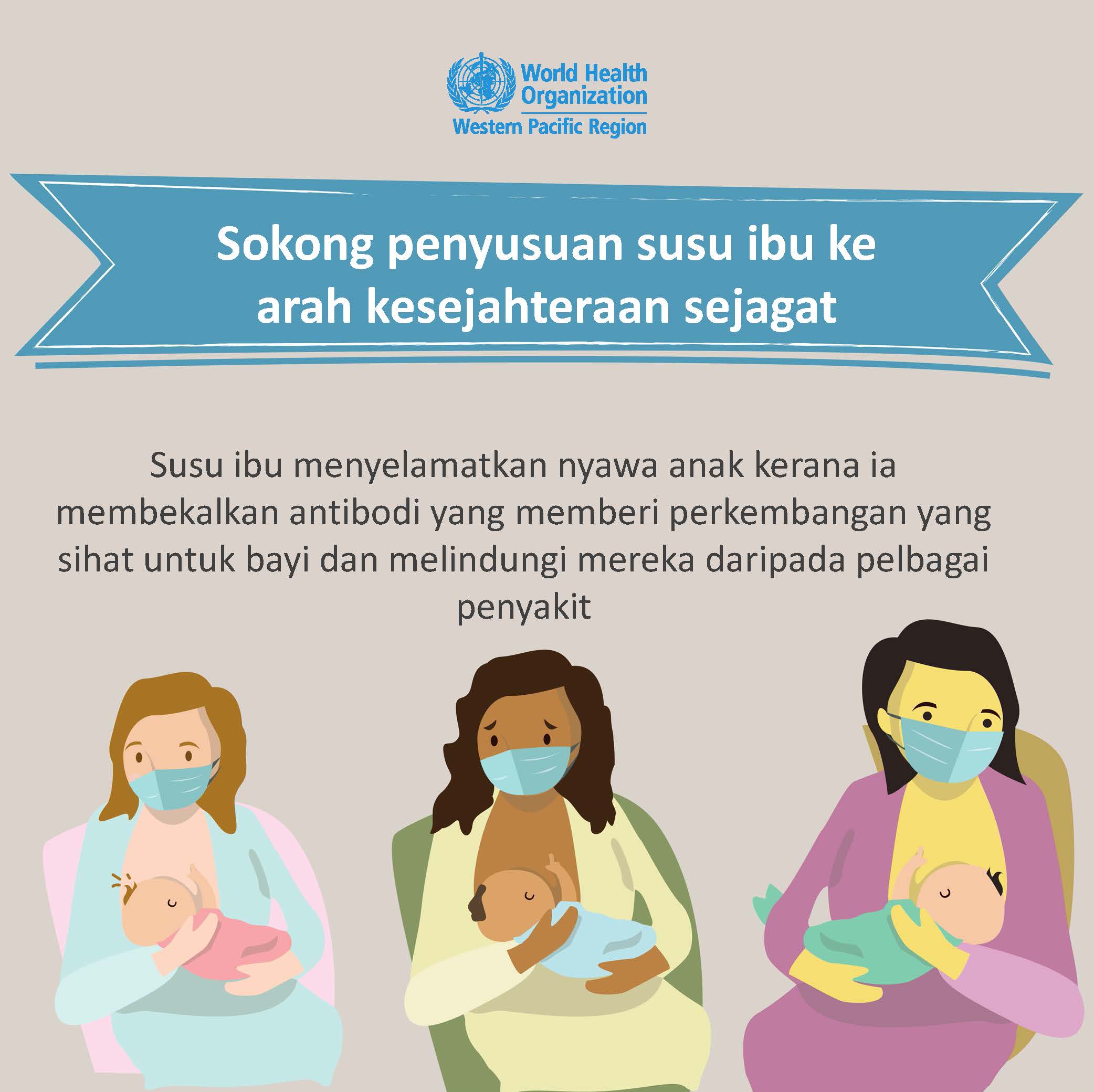 World Health Organization
Western Pacific Region

Sokong penyusuan susu ibu ke arah kesejahteraan sejagat

Susu ibu menyelamatkan nyawa anak kerana ia membekalkan antibodi yang memberi perkembangan yang sihat untuk bayi dan melindungi mereka daripada pelbagai penyakit