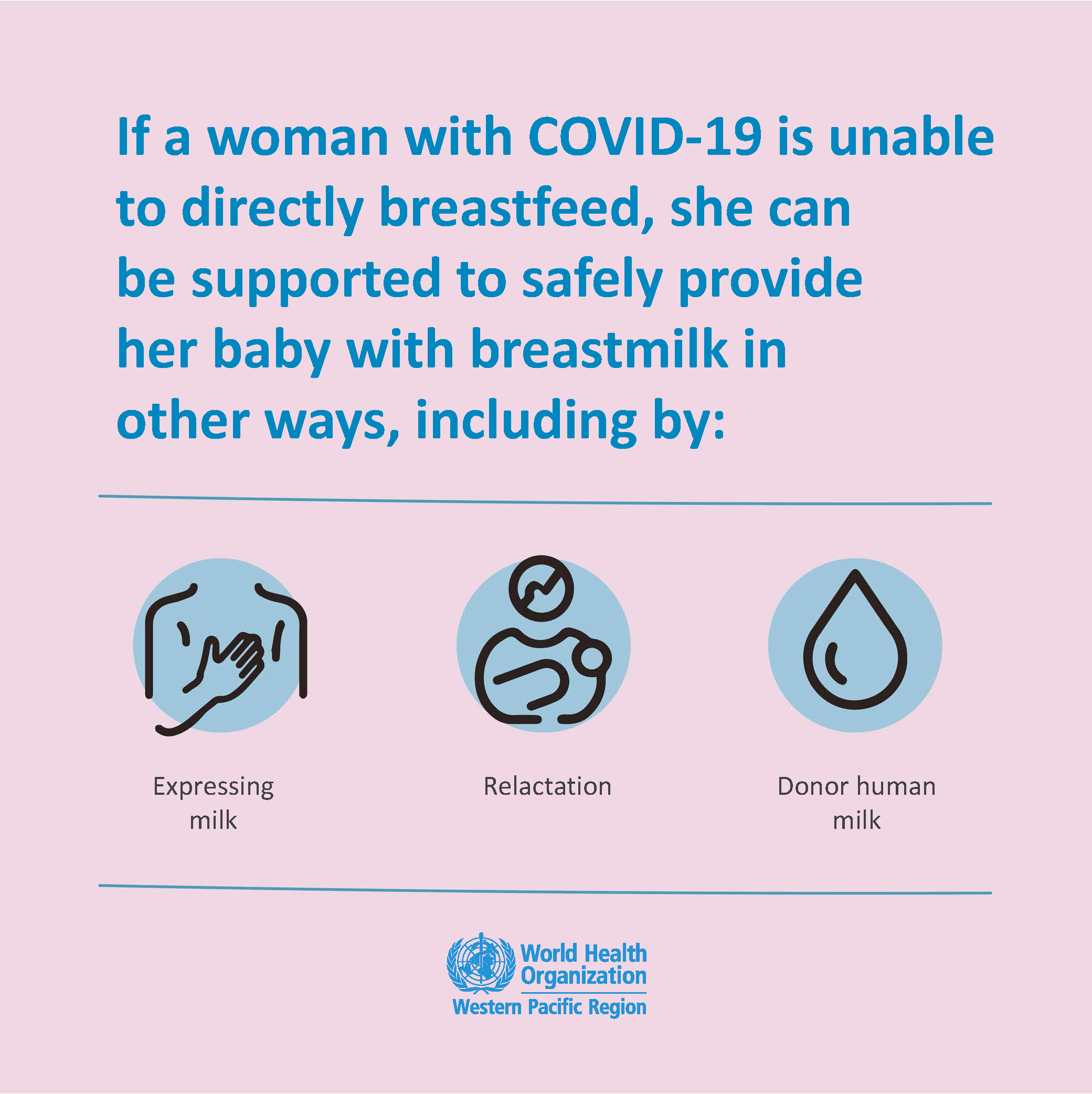 If a woman with COVID-19 is unable to directly breastfeed, she can be supported to safely provide her baby with breastmilk in other ways, including by:

Expressing milk

Relactation

Donor human milk

World Health Organization
Western Pacific Region