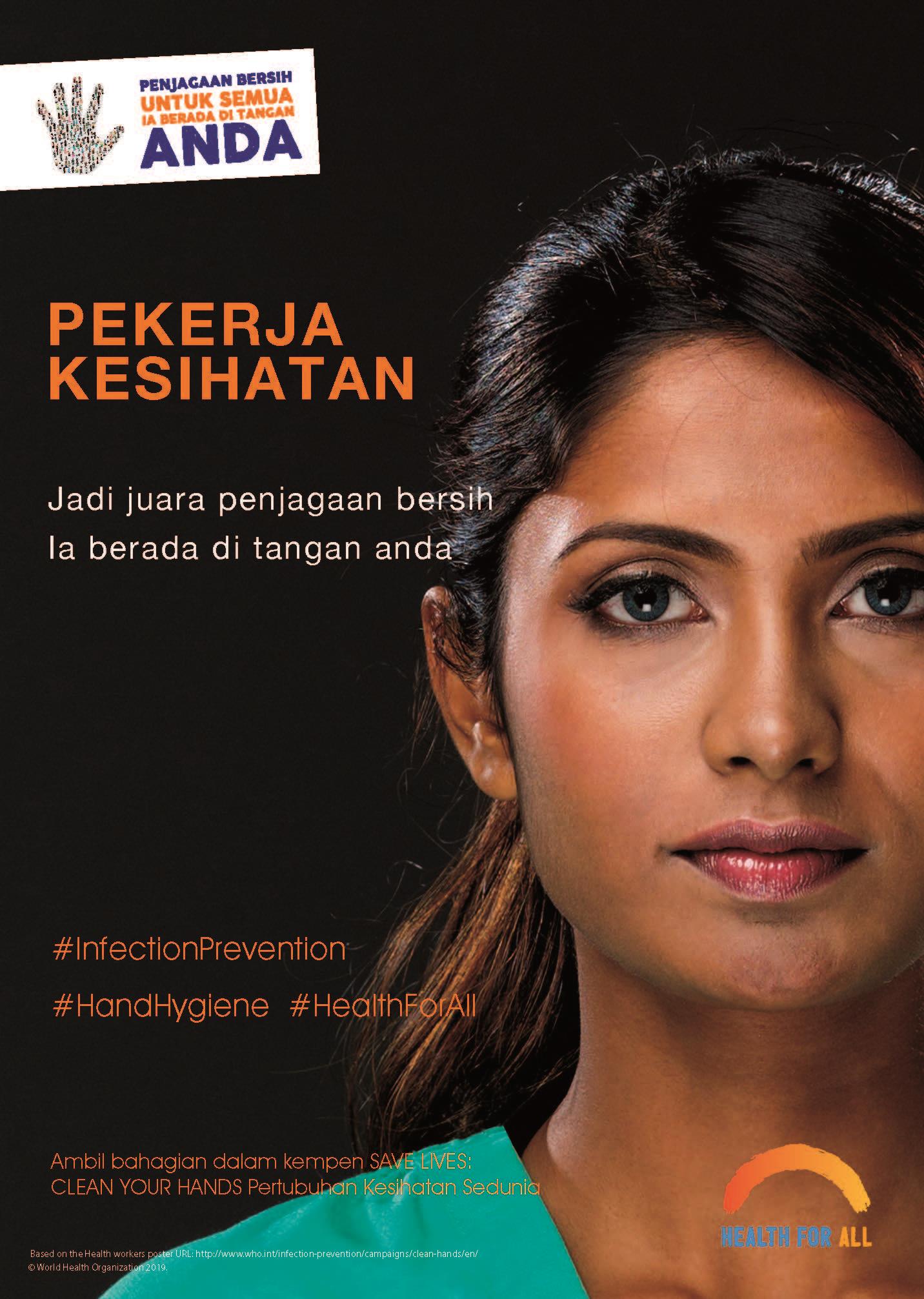 PENJAGAAN BERSIH
UNTUK SEMUA
IA BERADA DI TANGAN
ANDA

PEKERJA
KESIHATAN

Jadi juara penjagaan bersih
Ia berada di tangan anda

#InfectionPrevention

#HandHygiene #HealthForAll

Ambil bahagian dalam kempen SAVE LIVES: CLEAN YOUR HANDS Pertubuhan Kesihatan Sedunia

HEALTH FOR ALL

Based on the Health workers poster URL: http://www.who.int/infection-prevention/campaigns/clean-hands/en/
© World Health Organization 2019.