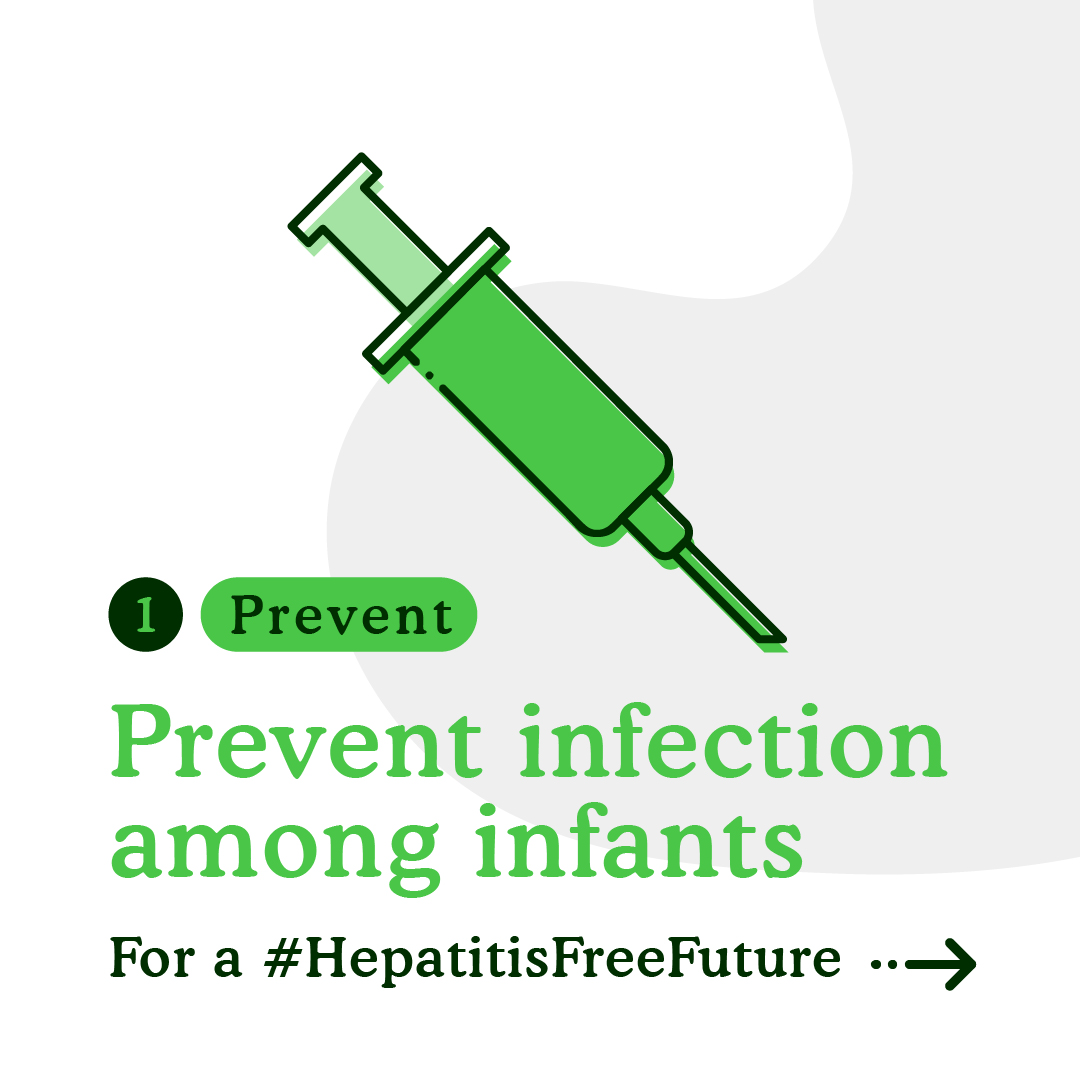 1 Prevent

Prevent infection among infants

For a #HepatitisFreeFuture