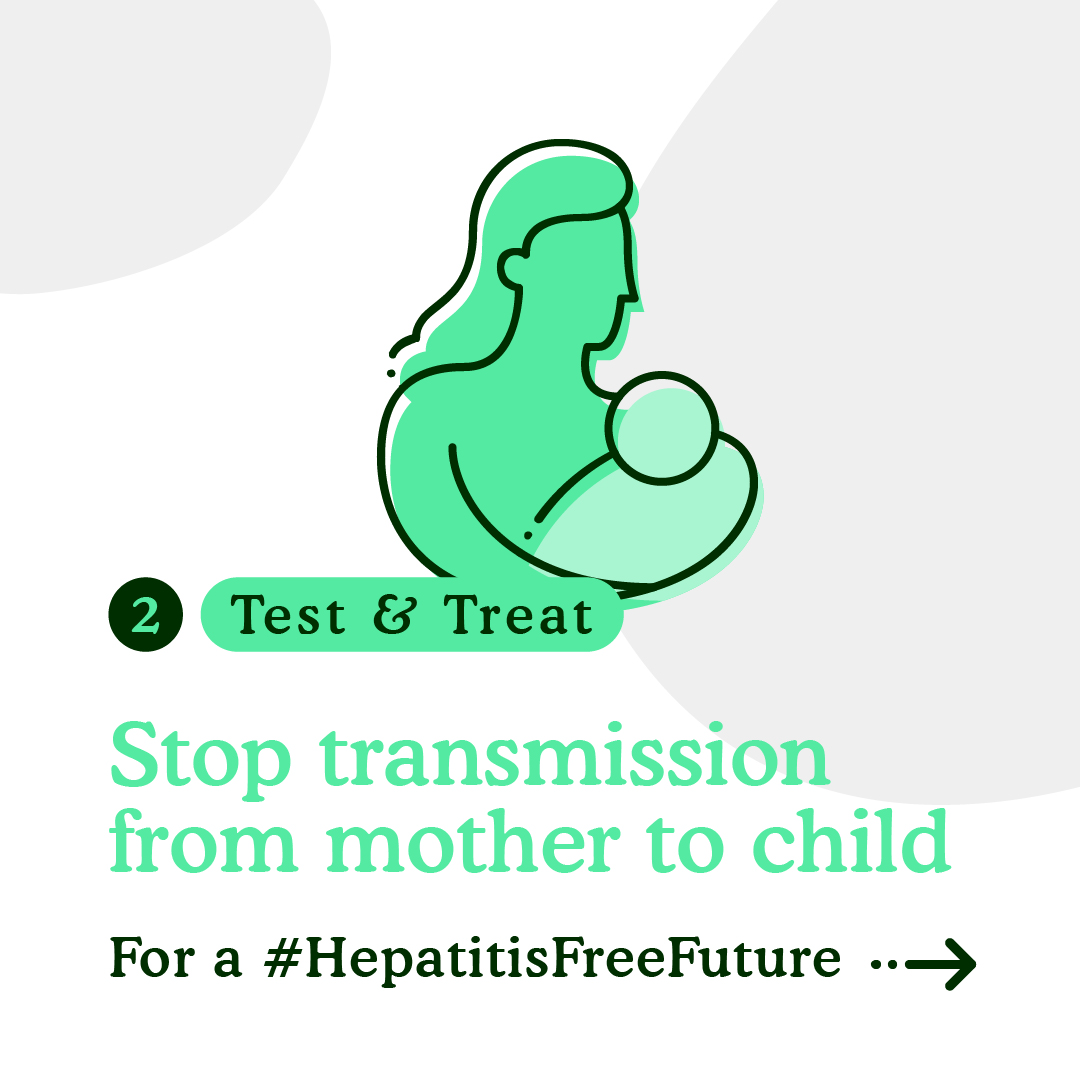 2 Test & Treat

Stop transmission from mother to child

For a #HepatitisFreeFuture