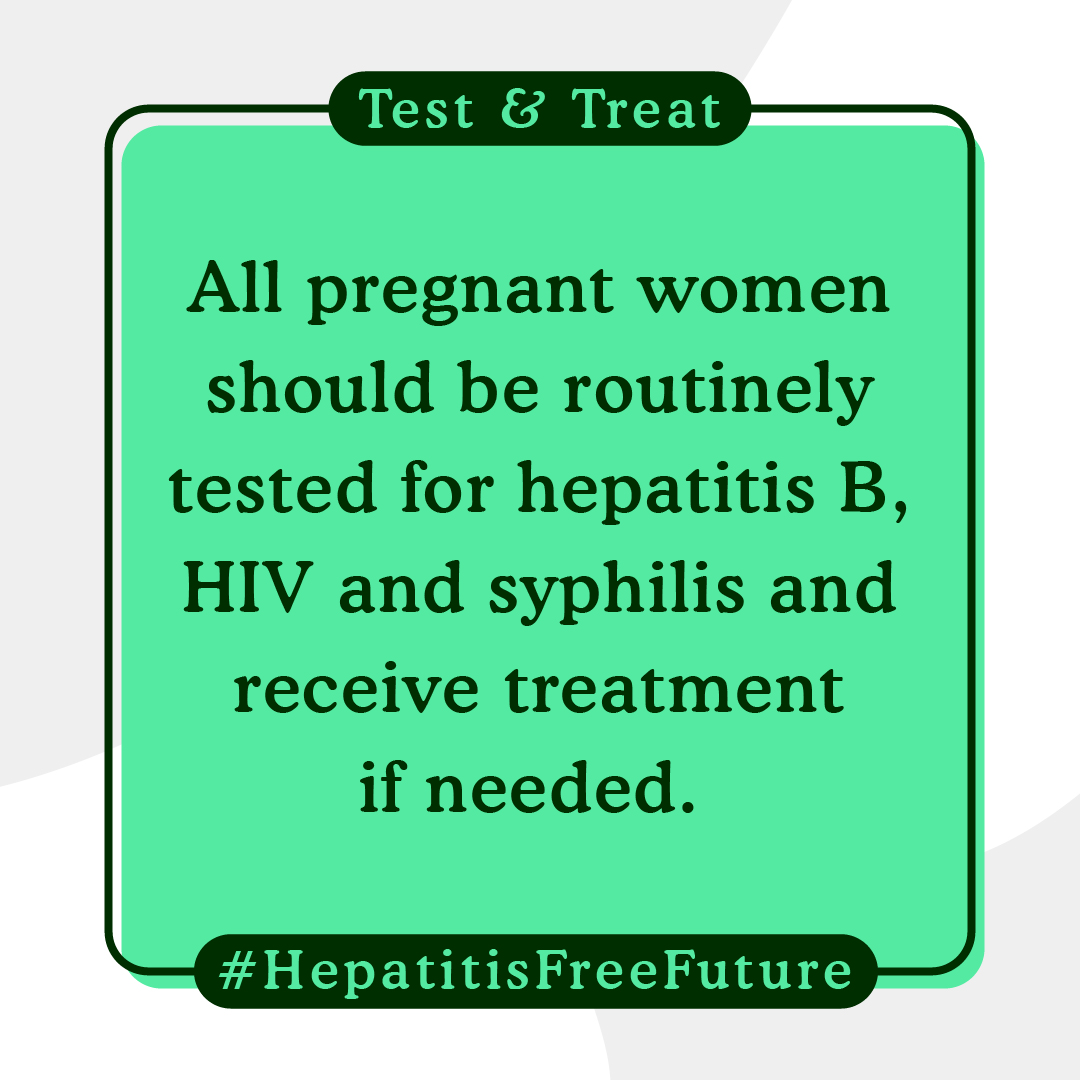 Test & Treat

All pregnant women should be routinely tested for hepatitis B, HIV and syphilis and receive treatment if needed.

#HepatitisFreeFuture