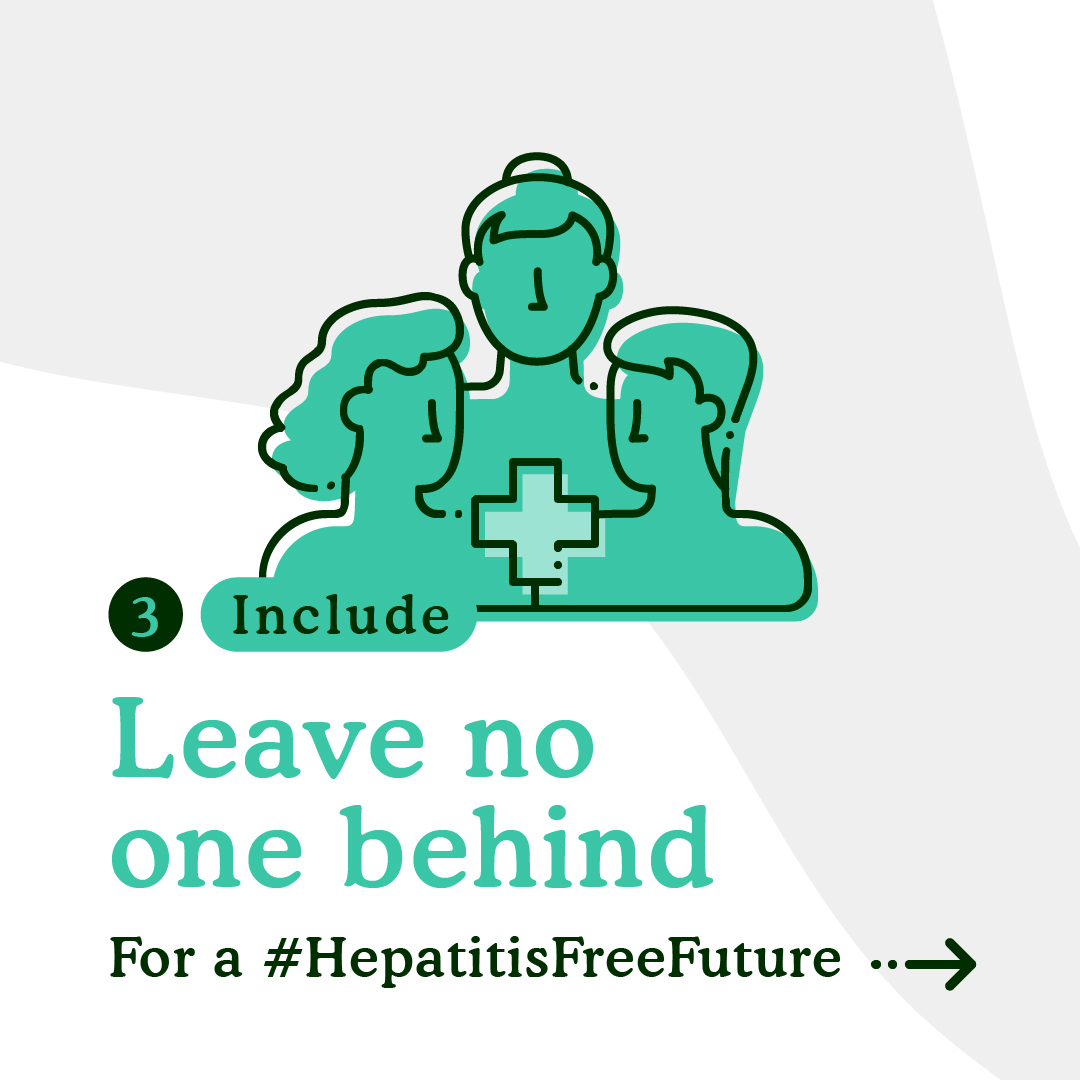 3 Include

Leave no one behind

For a #HepatitisFreeFuture