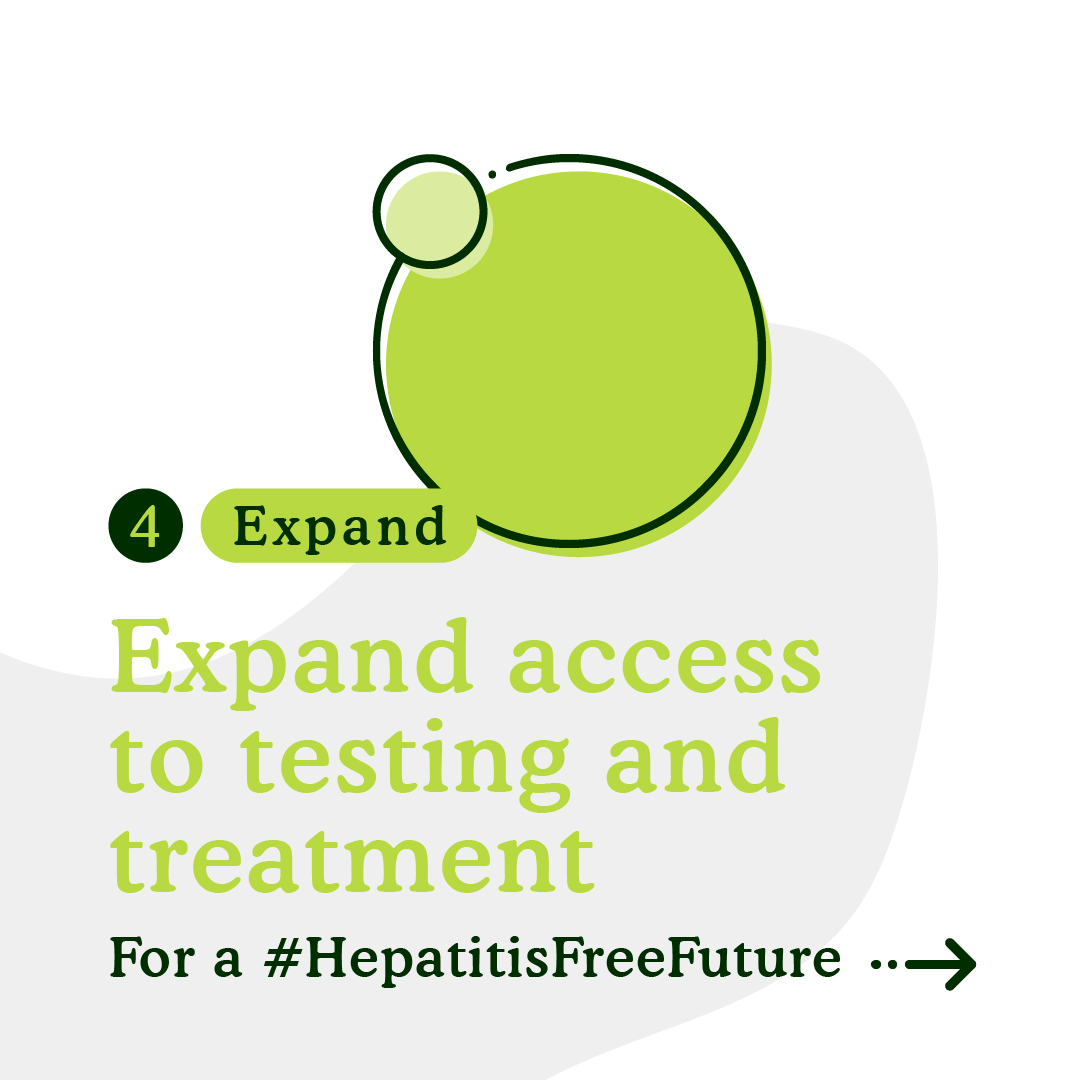 4 Expand

Expand access to testing and treatment

For a #HepatitisFreeFuture