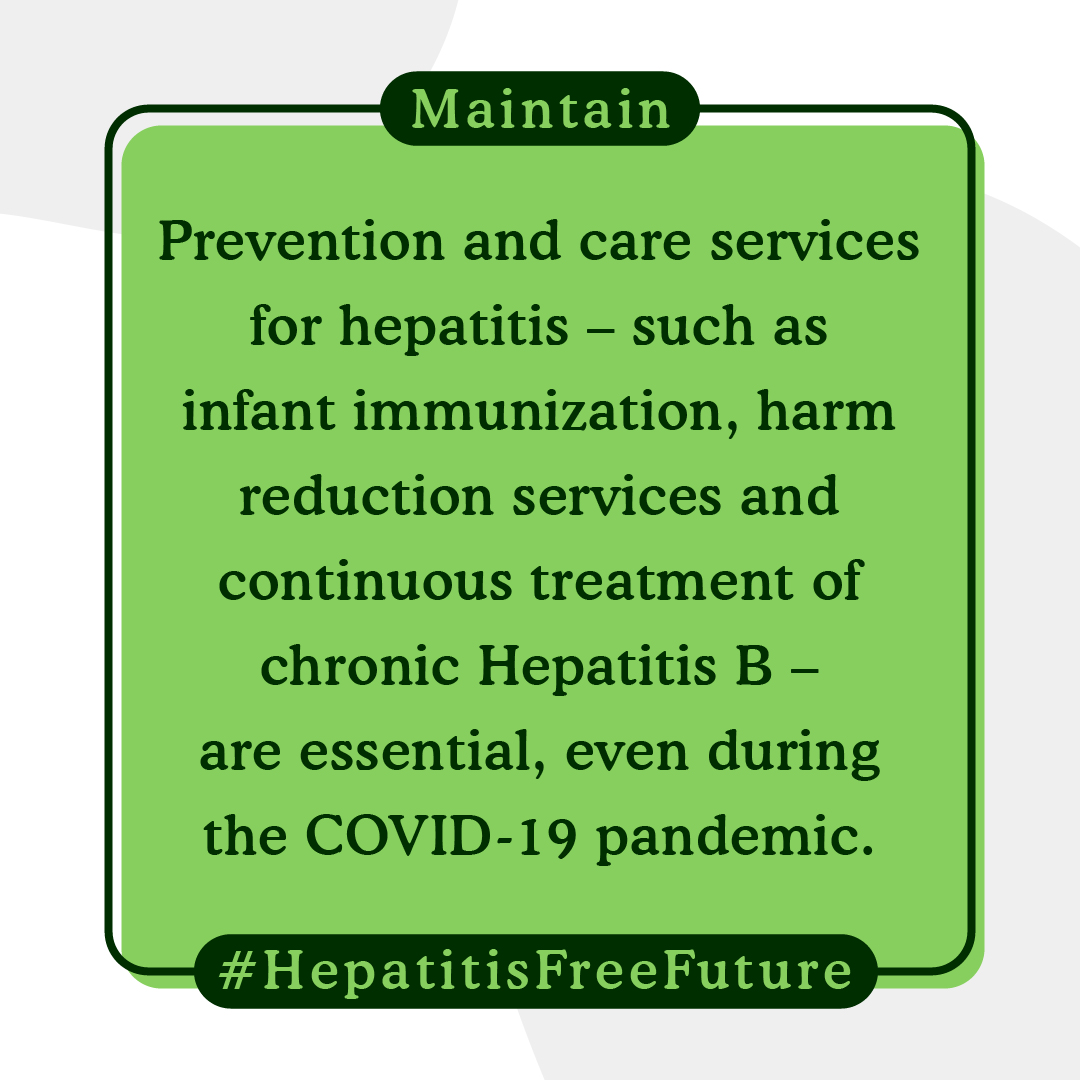 Maintain

Prevention and care services for hepatitis – such as infant immunization, harm reduction services and continuous treatment of chronic Hepatitis B – are essential, even during the COVID-19 pandemic.

#HepatitisFreeFuture