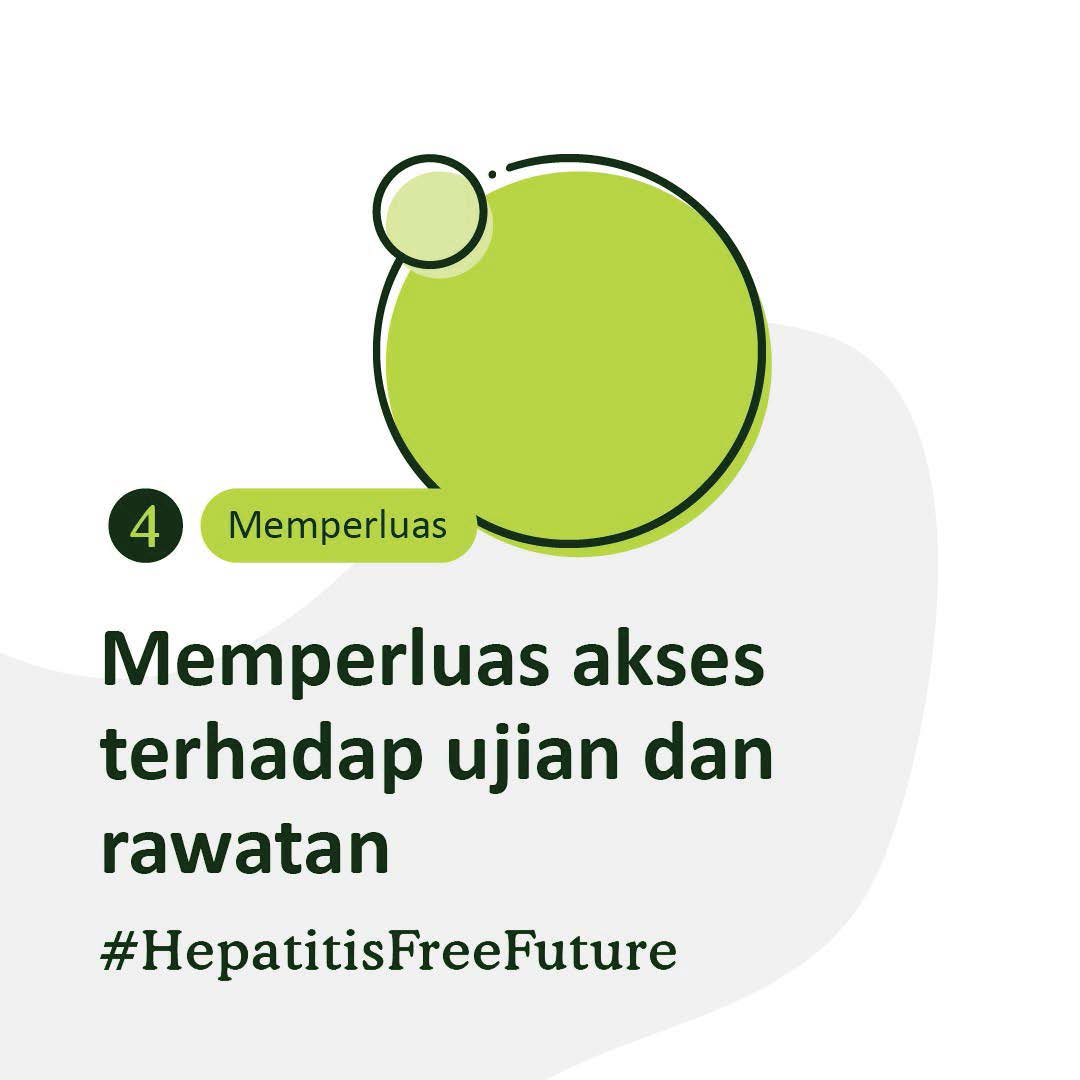 4 Memperluas

Memperluas akses terhadap ujian dan rawatan

#HepatitisFreeFuture