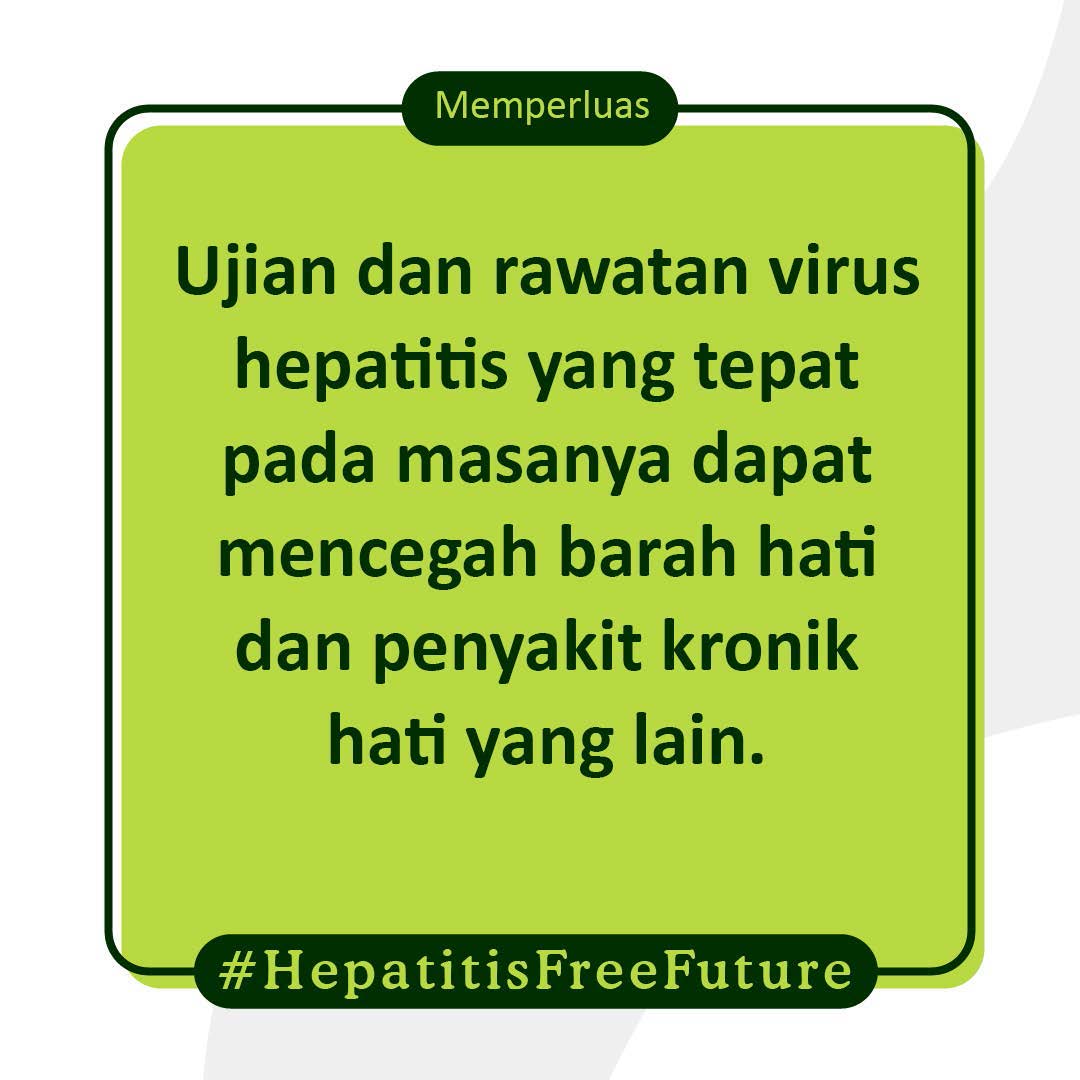 Memperluas

Ujian dan rawatan virus hepatitis yang tepat pada masanya dapat mencegah barah hati dan penyakit kronik hati yang lain.

#HepatitisFreeFuture