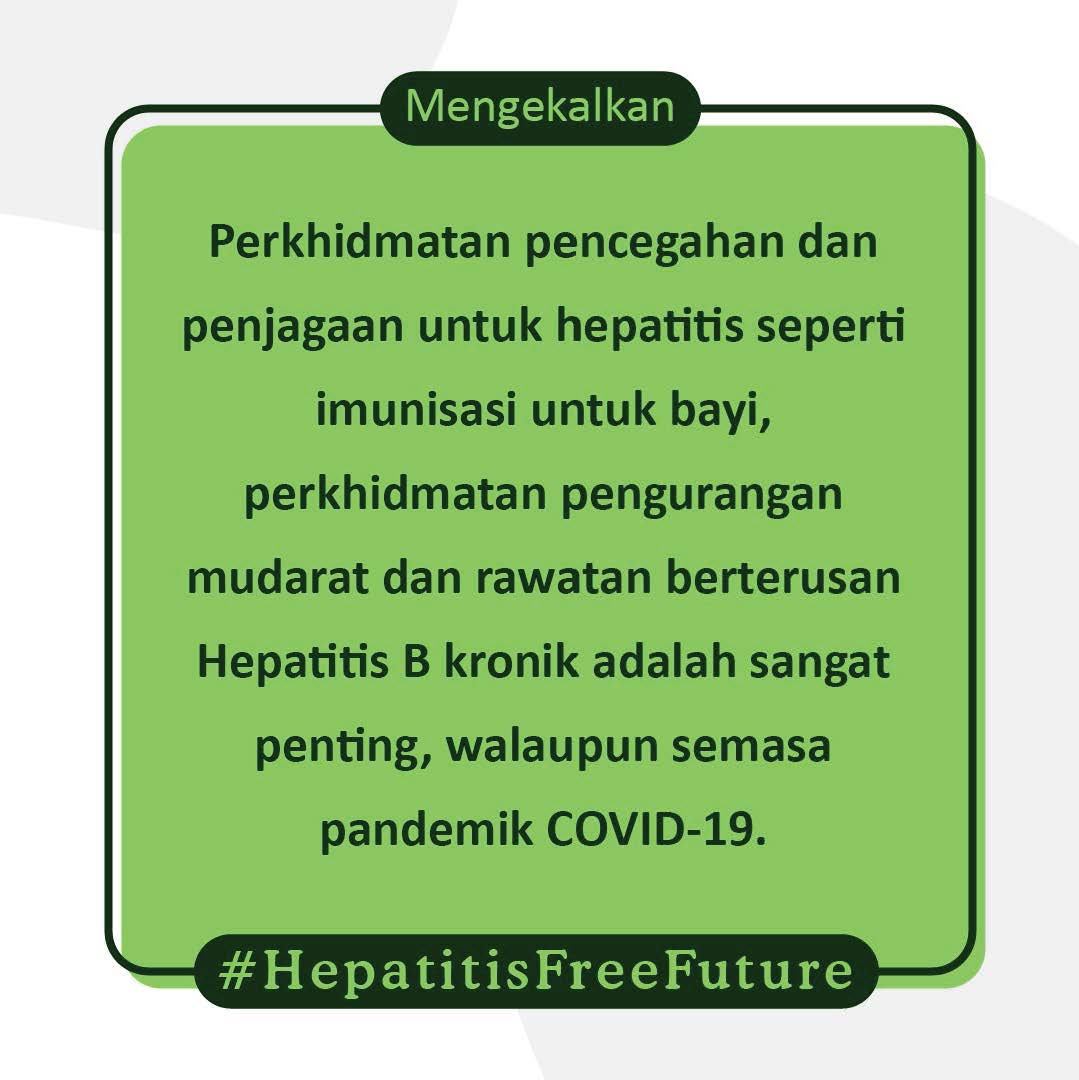 Mengekalkan

Perkhidmatan pencegahan dan penjagaan untuk hepatitis seperti imunisasi untuk bayi, perkhidmatan pengurangan mudarat dan rawatan berterusan Hepatitis B kronik adalah sangat penting, walaupun semasa pandemik COVID-19.

#HepatitisFreeFuture