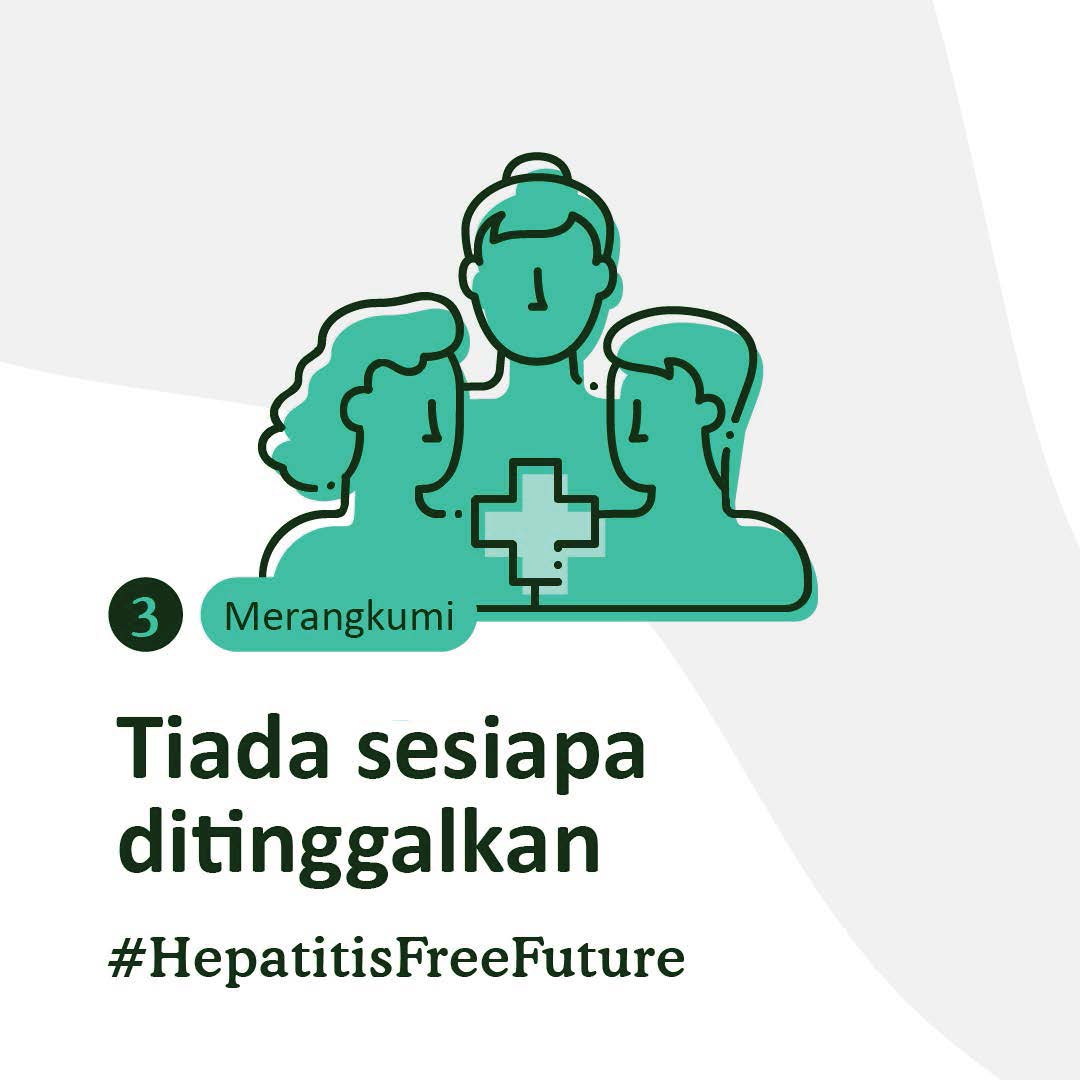 3 Merangkumi

Tiada sesiapa ditinggalkan

#HepatitisFreeFuture