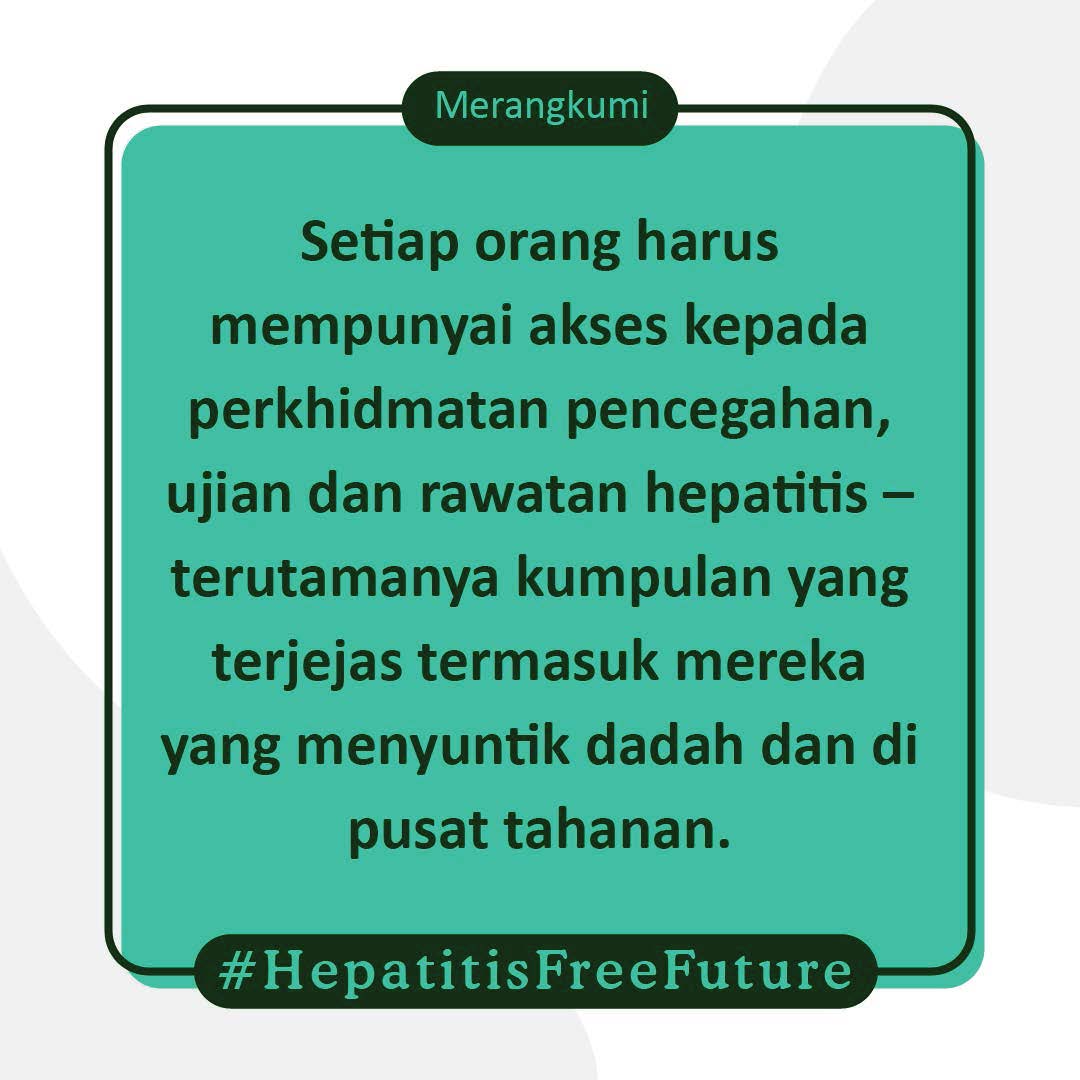 Merangkumi

Setiap orang harus mempunyai akses kepada perkhidmatan pencegahan, ujian dan rawatan hepatitis – terutamanya kumpulan yang terjejas termasuk mereka yang menyuntik dadah dan di pusat tahanan.

#HepatitisFreeFuture