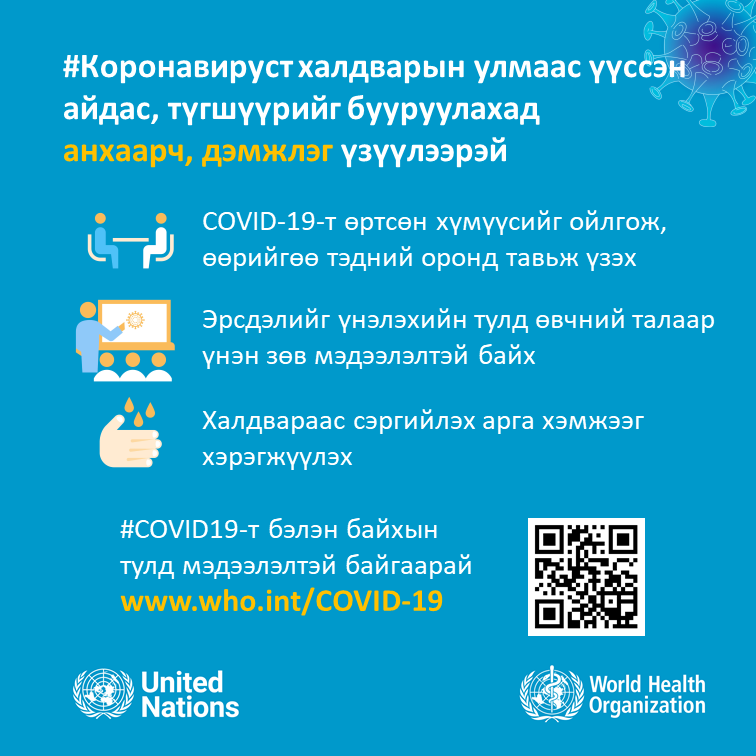 #Коронавируст халдварын улмаас үүссэн айдас, түгшүүрийг бууруулахад анхаарч, дэмжлэг үзүүлээрэй

COVID-19-т өртсөн хүмүүсийг ойлгож, өөрийгөө тэдний оронд тавьж үзэх

Эрсдэлийг үнэлэхийн тулд өвчний талаар үнэн зөв мэдээлэлтэй байх

Халдвараас сэргийлэх арга хэмжээг хэрэгжүүлэх

#COVID19-т бэлэн байхын тулд мэдээлэлтэй байгаарай
www.who.int/COVID-19

United Nations

World Health Organization