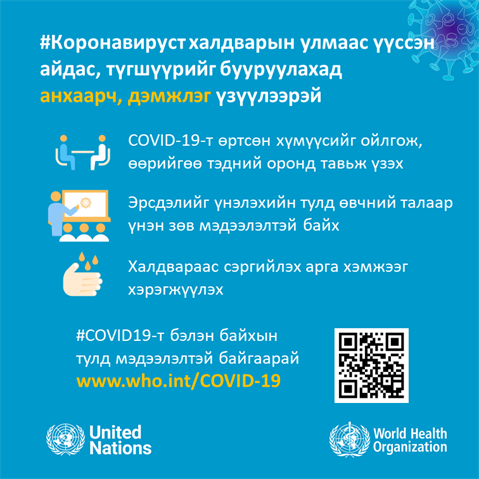 #Коронавируст халдварын улмаас үүссэн айдас, түгшүүрийг бууруулахад анхаарч, дэмжлэг үзүүлээрэй

COVID-19-т өртсөн хүмүүсийг ойлгож, өөрийгөө тэдний оронд тавьж үзэх

Эрсдэлийг үнэлэхийн тулд өвчний талаар үнэн зөв мэдээлэлтэй байх

Халдвараас сэргийлэх арга хэмжээг хэрэгжүүлэх

#COVID19-т бэлэн байхын тулд мэдээлэлтэй байгаарай
www.who.int/COVID-19

United Nations

World Health Organization