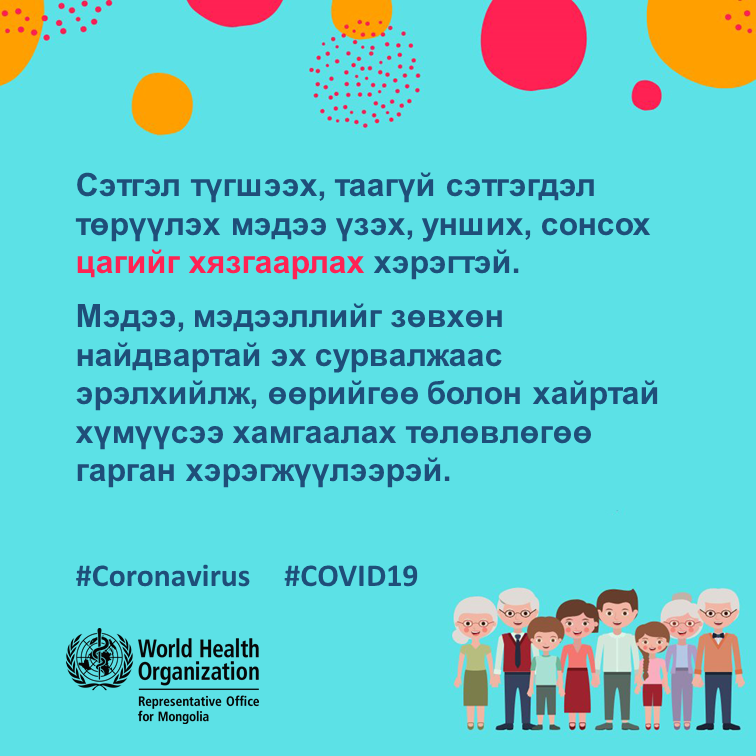 Сэтгэл түгшээх, таагүй сэтгэгдэл төрүүлэх мэдээ үзэх, унших, сонсох цагийг хязгаарлах хэрэгтэй.

Мэдээ, мэдээллийг зөвхөн найдвартай эх сурвалжаас эрэлхийлж, өөрийгөө болон хайртай хүмүүсээ хамгаалах төлөвлөгөө гарган хэрэгжүүлээрэй.

#Coronavirus #COVID19

World Health Organization
Representative Office for Mongolia