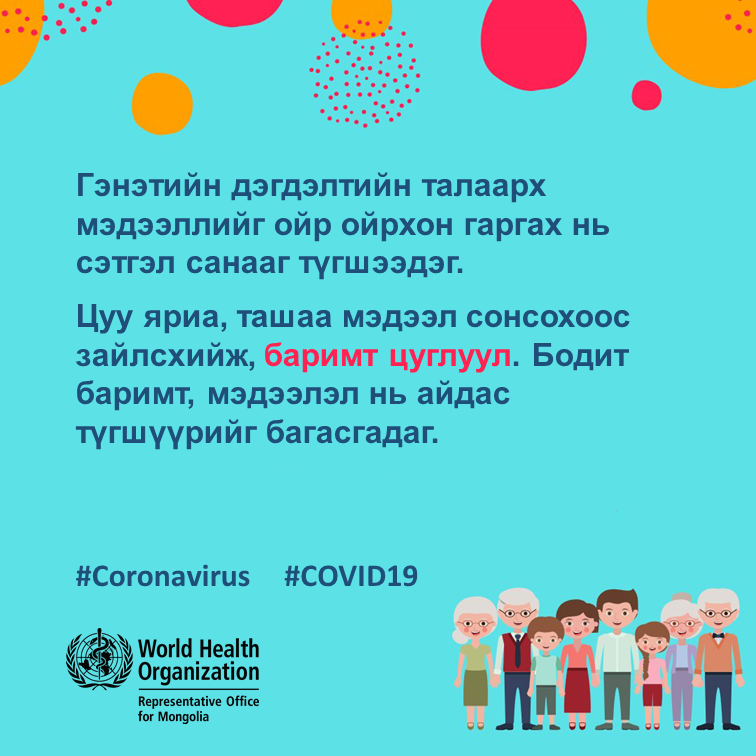 Гэнэтийн дэгдэлтийн талаарх мэдээллийг ойр ойрхон гаргах нь сэтгэл санааг түгшээдэг.

Цуу яриа, ташаа мэдээл сонсохоос зайлсхийж, баримт цуглуул. Бодит баримт, мэдээлэл нь айдас түгшүүрийг багасгадаг.

#Coronavirus #COVID19

World Health Organization
Representative Office for Mongolia