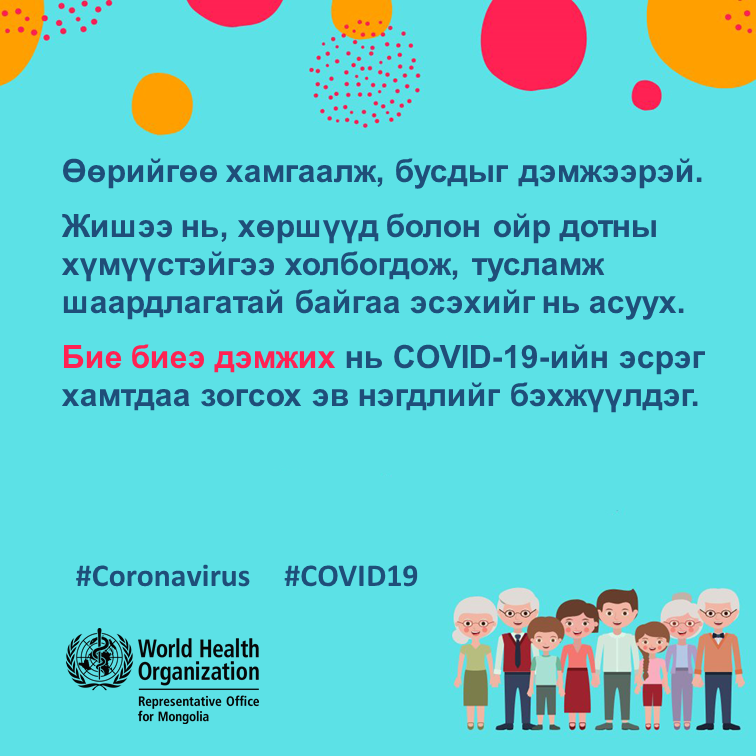 Өөрийгөө хамгаалж, бусдыг дэмжээрэй.

Жишээ нь, хөршүүд болон ойр дотны хүмүүстэйгээ холбогдож, тусламж шаардлагатай байгаа эсэхийг нь асуух.

Бие биеэ дэмжих нь COVID-19-ийн эсрэг хамтдаа зогсох эв нэгдлийг бэхжүүлдэг.

#Coronavirus #COVID19

World Health Organization
Representative Office for Mongolia