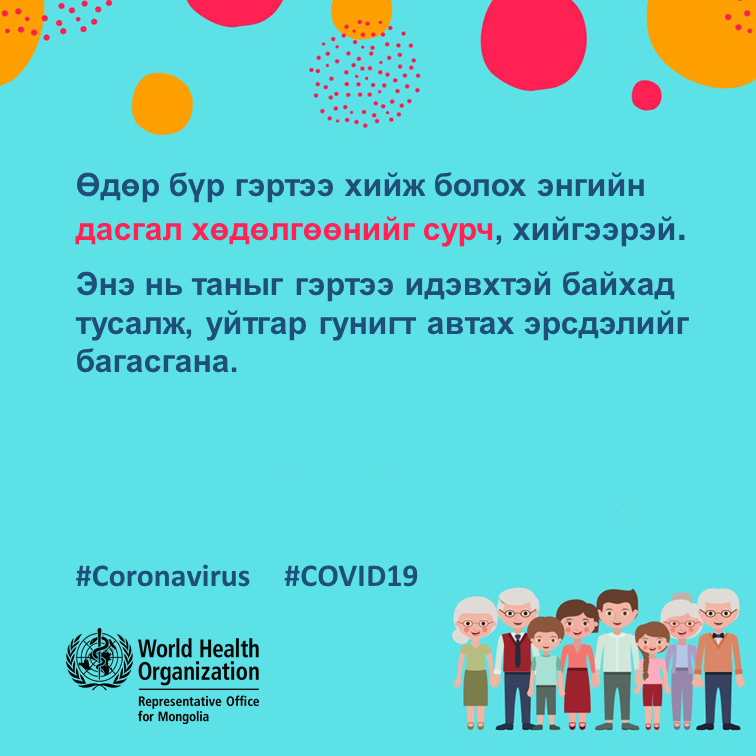 Өдөр бүр гэртээ хийж болох энгийн дасгал хөдөлгөөнийг сурч, хийгээрэй.

Энэ нь таныг гэртээ идэвхтэй байхад тусалж, уйтгар гунигт автах эрсдэлийг багасгана.

#Coronavirus #COVID19

World Health Organization
Representative Office for Mongolia