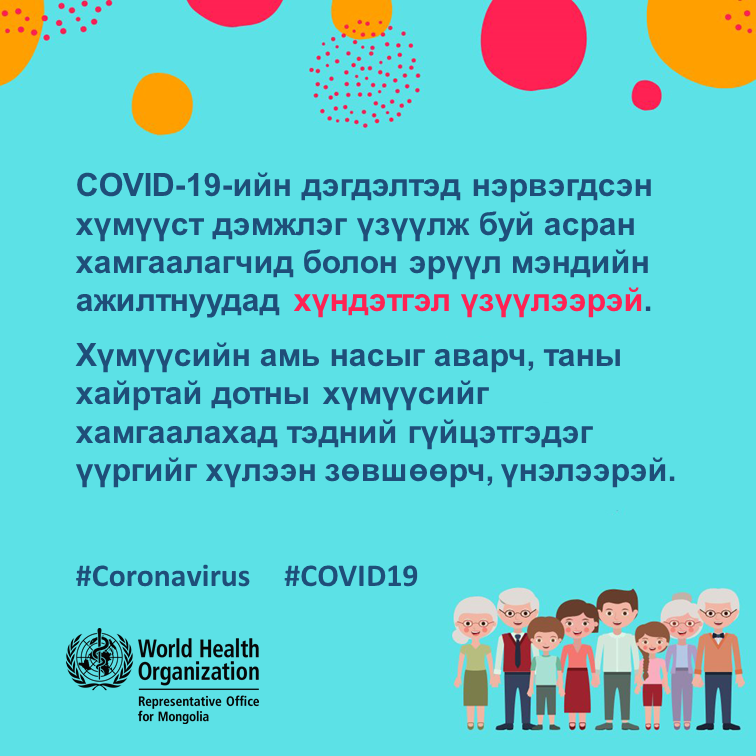 COVID-19-ийн дэгдэлтэд нэрвэгдсэн хүмүүст дэмжлэг үзүүлж буй асран хамгаалагчид болон эрүүл мэндийн ажилтнуудад хүндэтгэл үзүүлээрэй.

Хүмүүсийн амь насыг аварч, таны хайртай дотны хүмүүсийг хамгаалахад тэдний гүйцэтгэдэг үүргийг хүлээн зөвшөөрч, үнэлээрэй.

#Coronavirus #COVID19

World Health Organization
Representative Office for Mongolia