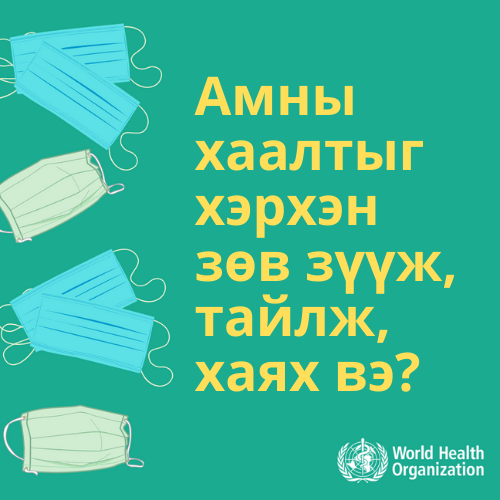 Амны хаалтыг хэрхэн зөв зүүж, тайлж, хаях вэ?

World Health Organization