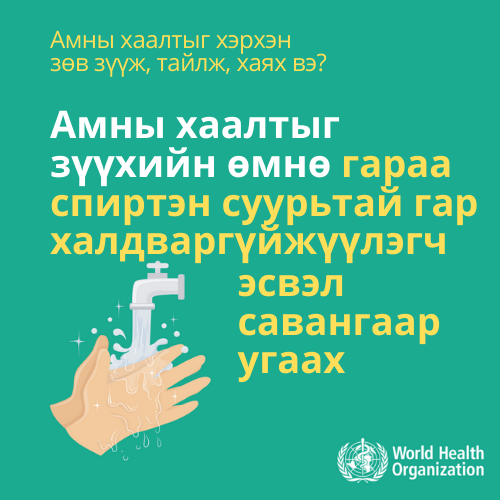 Амны хаалтыг хэрхэн зөв зүүж, тайлж, хаях вэ?

Амны хаалтыг зүүхийн өмнө гараа спиртэн суурьтай гар халдваргүйжүүлэгч эсвэл савангаар угаах

World Health Organization