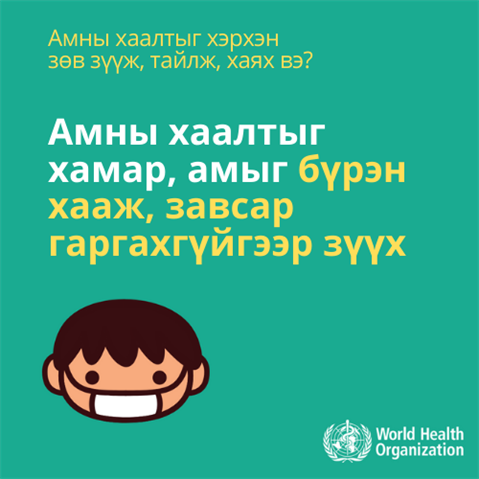 Амны хаалтыг хэрхэн зөв зүүж, тайлж, хаях вэ?

Амны хаалтыг хамар, амыг бүрэн хааж, завсар гаргахгүйгээр зүүх

World Health Organization