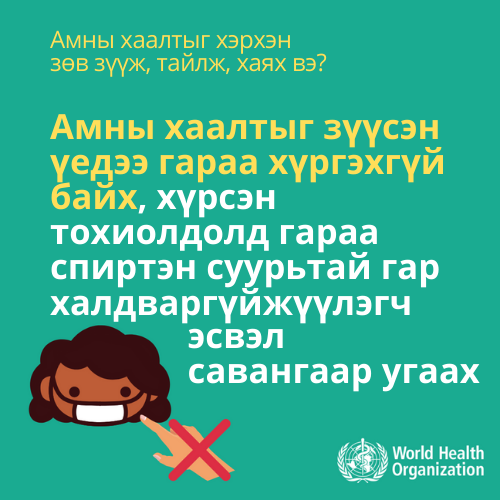 Амны хаалтыг хэрхэн зөв зүүж, тайлж, хаях вэ?

Амны хаалтыг зүүсэн үедээ гараа хүргэхгүй байх, хүрсэн тохиолдолд гараа спиртэн суурьтай гар халдваргүйжүүлэгч эсвэл савангаар угаах

World Health Organization