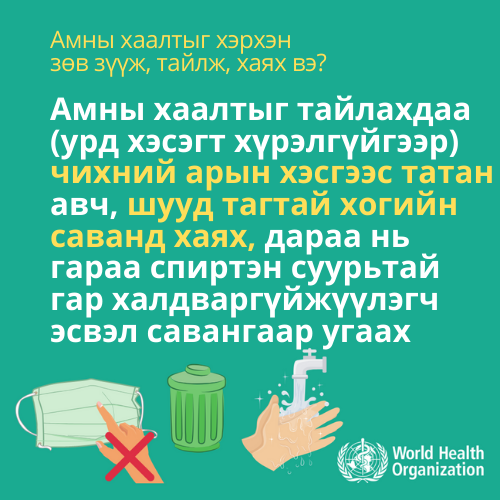 Амны хаалтыг хэрхэн зөв зүүж, тайлж, хаях вэ?

Амны хаалтыг тайлахдаа (урд хэсэгт хүрэлгүйгээр) чихний арын хэсгээс татан авч, шууд тагтай хогийн саванд хаях, дараа нь гараа спиртэн суурьтай гар халдваргүйжүүлэгч эсвэл савангаар угаах

World Health Organization