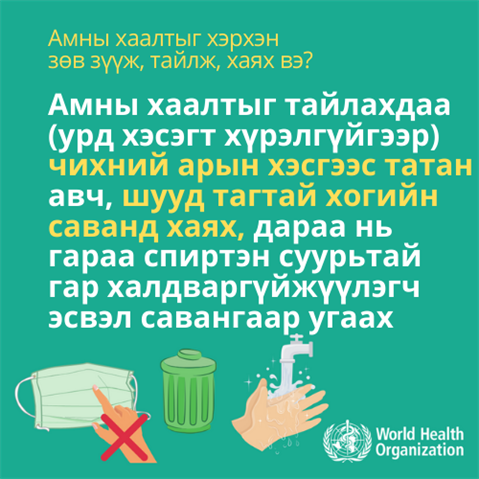 Амны хаалтыг хэрхэн зөв зүүж, тайлж, хаях вэ?

Амны хаалтыг тайлахдаа (урд хэсэгт хүрэлгүйгээр) чихний арын хэсгээс татан авч, шууд тагтай хогийн саванд хаях, дараа нь гараа спиртэн суурьтай гар халдваргүйжүүлэгч эсвэл савангаар угаах

World Health Organization