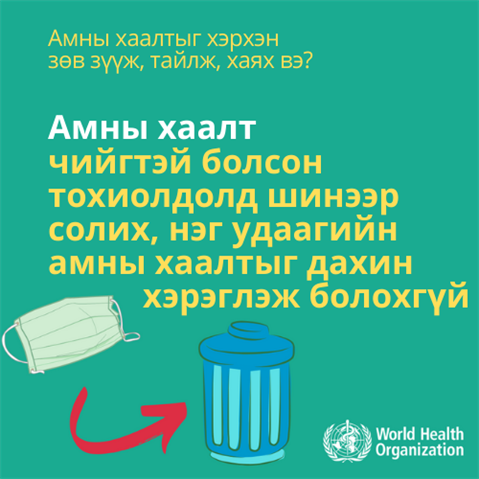 Амны хаалтыг хэрхэн зөв зүүж, тайлж, хаях вэ?

Амны хаалт чийгтэй болсон тохиолдолд шинээр солих, нэг удаагийн амны хаалтыг дахин хэрэглэж болохгүй

World Health Organization