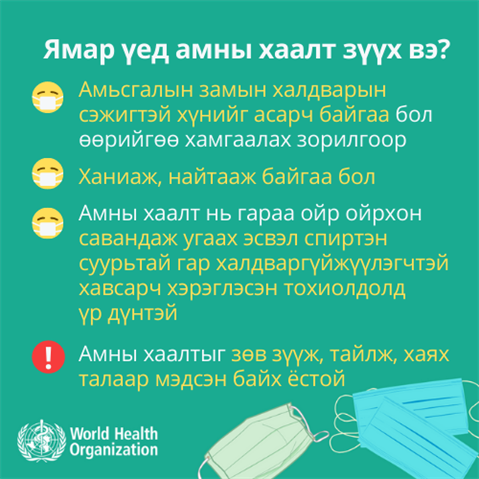 Ямар үед амны хаалт зүүх вэ?

Амьсгалын замын халдварын сэжигтэй хүнийг асарч байгаа бол өөрийгөө хамгаалах зорилгоор

Ханиаж, найтааж байгаа бол

Амны хаалт нь гараа ойр ойрхон савандаж угаах эсвэл спиртэн суурьтай гар халдваргүйжүүлэгчтэй хавсарч хэрэглэсэн тохиолдолд үр дүнтэй

Амны хаалтыг зөв зүүж, тайлж, хаях талаар мэдсэн байх ёстой

World Health Organization