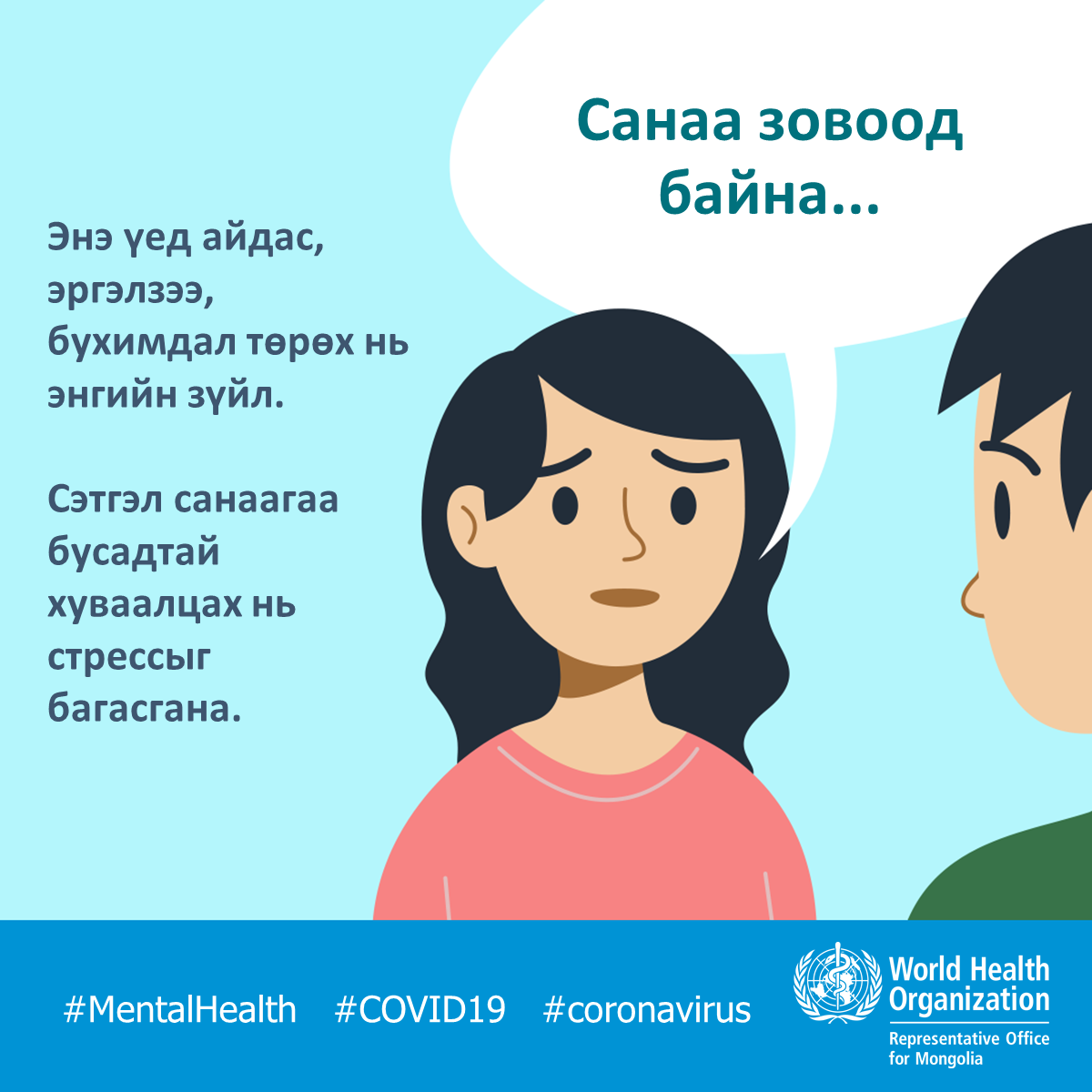 Санаа зовоод байна...

Энэ үед айдас, эргэлзээ, бухимдал төрөх нь энгийн зүйл.

Сэтгэл санаагаа бусадтай хуваалцах нь стрессыг багасгана.

#MentalHealth #COVID19 #coronavirus

World Health Organization
Representative Office for Mongolia