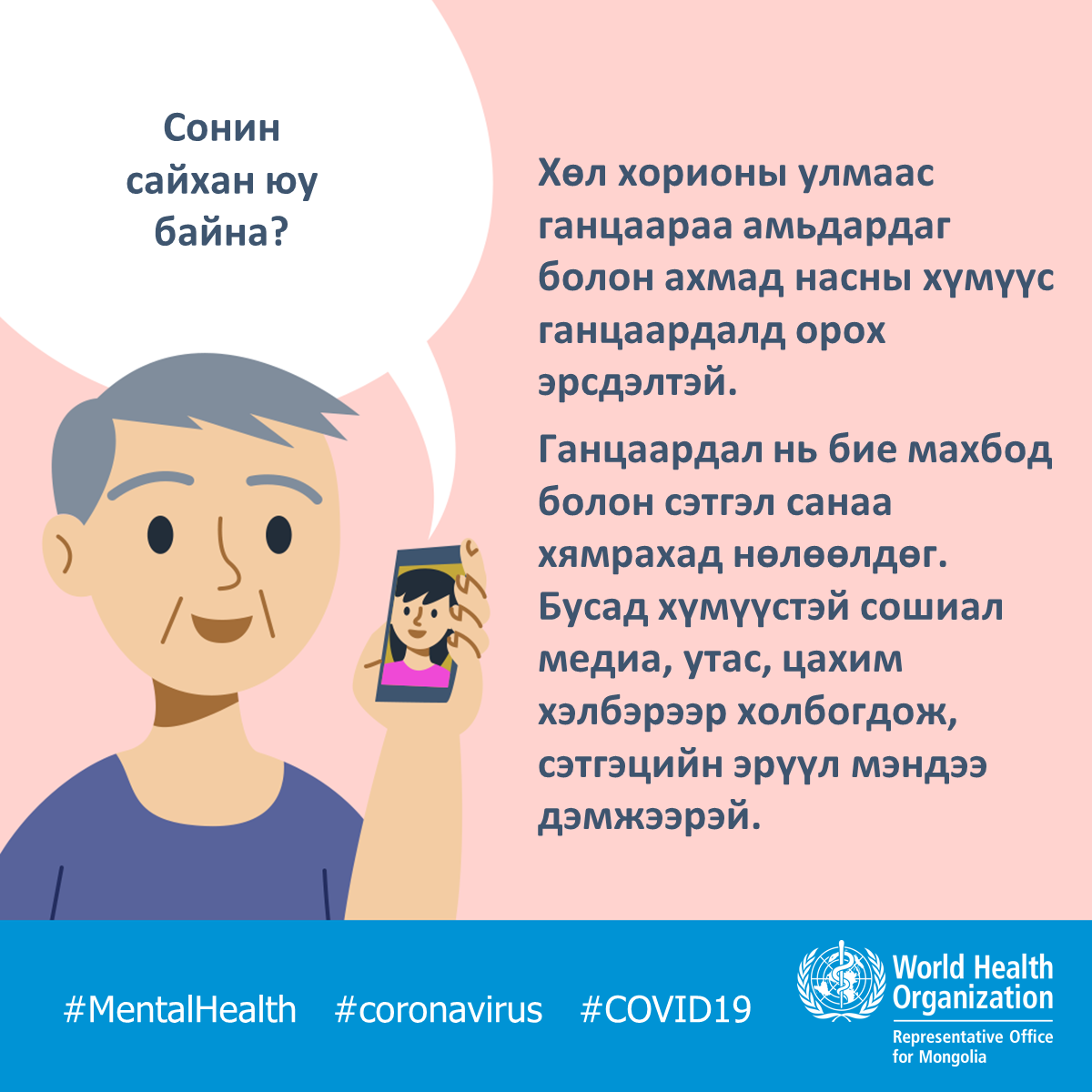 Сонин сайхан юу байна?

Хөл хорионы улмаас ганцаараа амьдардаг болон ахмад насны хүмүүс ганцаардалд орох эрсдэлтэй.

Ганцаардал нь бие махбод болон сэтгэл санаа хямрахад нөлөөлдөг. Бусад хүмүүстэй сошиал медиа, утас, цахим хэлбэрээр холбогдож, сэтгэцийн эрүүл мэндээ дэмжээрэй.

#MentalHealth #coronavirus #COVID19

World Health Organization
Representative Office for Mongolia