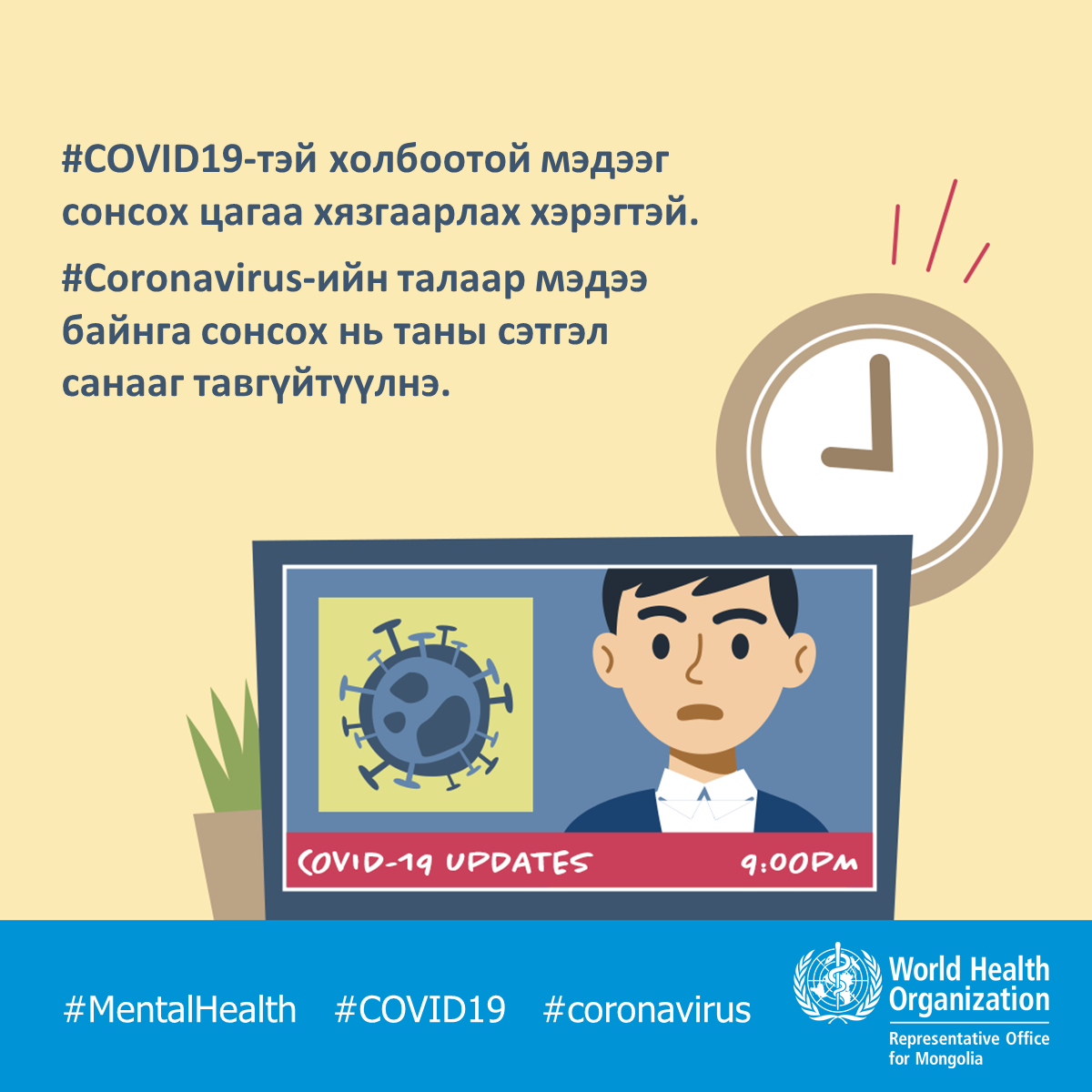 #COVID19-тэй холбоотой мэдээг сонсох цагаа хязгаарлах хэрэгтэй.

#Coronavirus-ийн талаар мэдээ байнга сонсох нь таны сэтгэл санааг тавгүйтүүлнэ.

COVID-19 UPDATES 9:00PM

#MentalHealth #COVID19 #coronavirus

World Health Organization
Representative Office for Mongolia