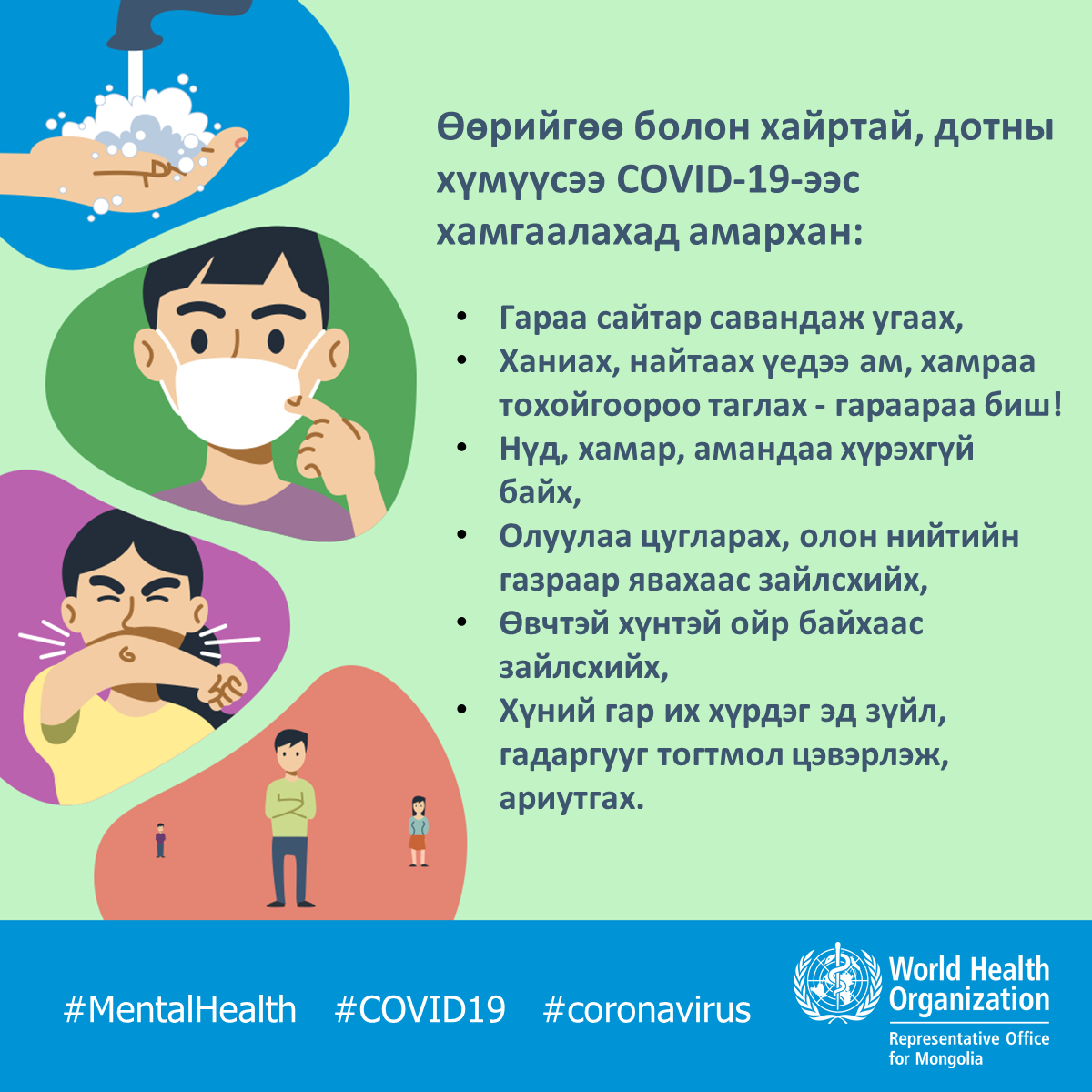 Өөрийгөө болон хайртай, дотны хүмүүсээ COVID-19-ээс хамгаалахад амархан:

• Гараа сайтар савандаж угаах,
• Ханиах, найтаах үедээ ам, хамраа тохойгоороо таглах - гараараа биш!
• Нүд, хамар, амандаа хүрэхгүй байх,
• Олуулаа цугларах, олон нийтийн газраар явахаас зайлсхийх,
• Өвчтэй хүнтэй ойр байхаас зайлсхийх,
• Хүний гар их хүрдэг эд зүйл, гадаргууг тогтмол цэвэрлэж, ариутгах.

#MentalHealth #COVID19 #coronavirus

World Health Organization
Representative Office for Mongolia