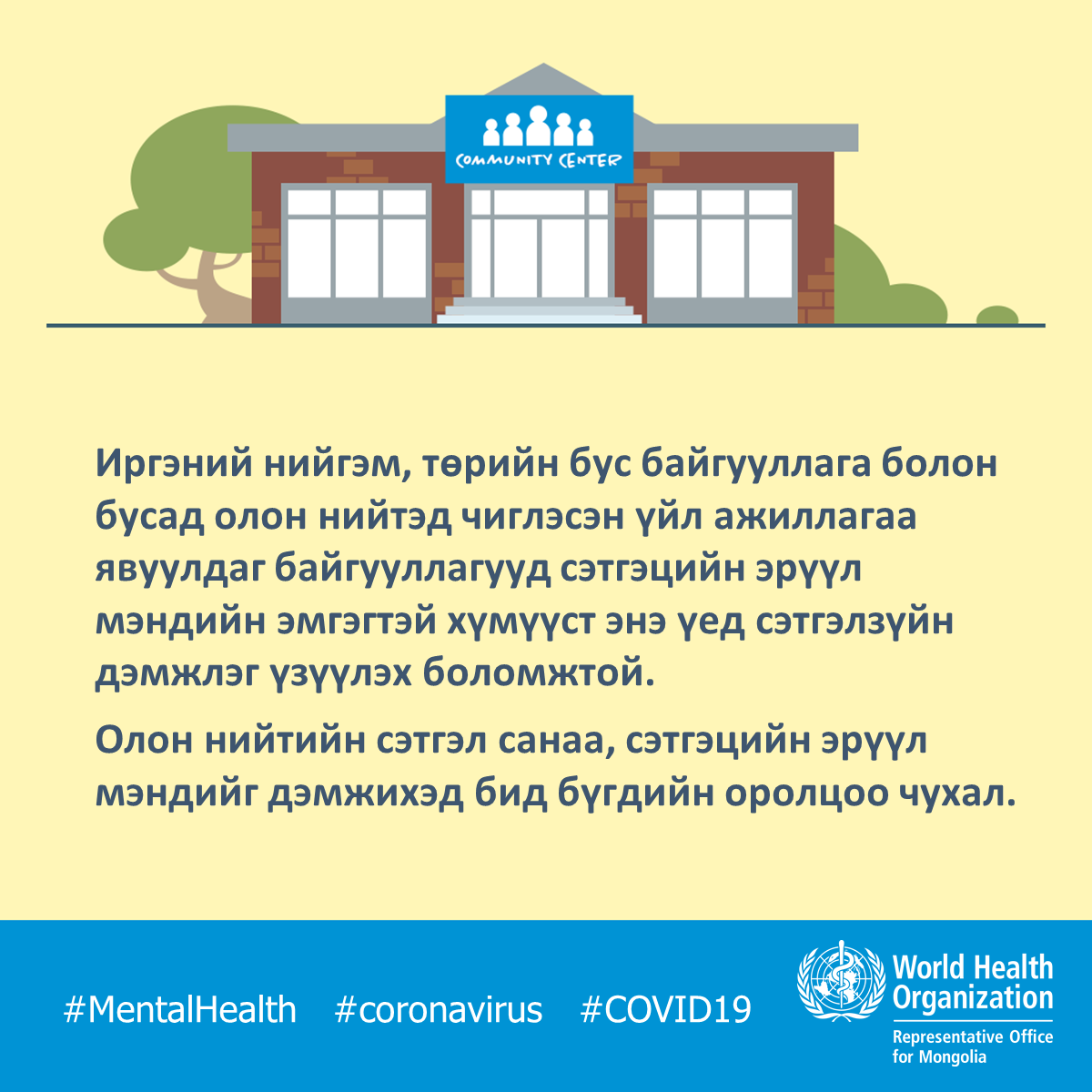 COMMUNITY CENTER

Иргэний нийгэм, төрийн бус байгууллага болон бусад олон нийтэд чиглэсэн үйл ажиллагаа явуулдаг байгууллагууд сэтгэцийн эрүүл мэндийн эмгэгтэй хүмүүст энэ үед сэтгэлзүйн дэмжлэг үзүүлэх боломжтой.

Олон нийтийн сэтгэл санаа, сэтгэцийн эрүүл мэндийг дэмжихэд бид бүгдийн оролцоо чухал.

#MentalHealth #coronavirus #COVID19

World Health Organization
Representative Office for Mongolia