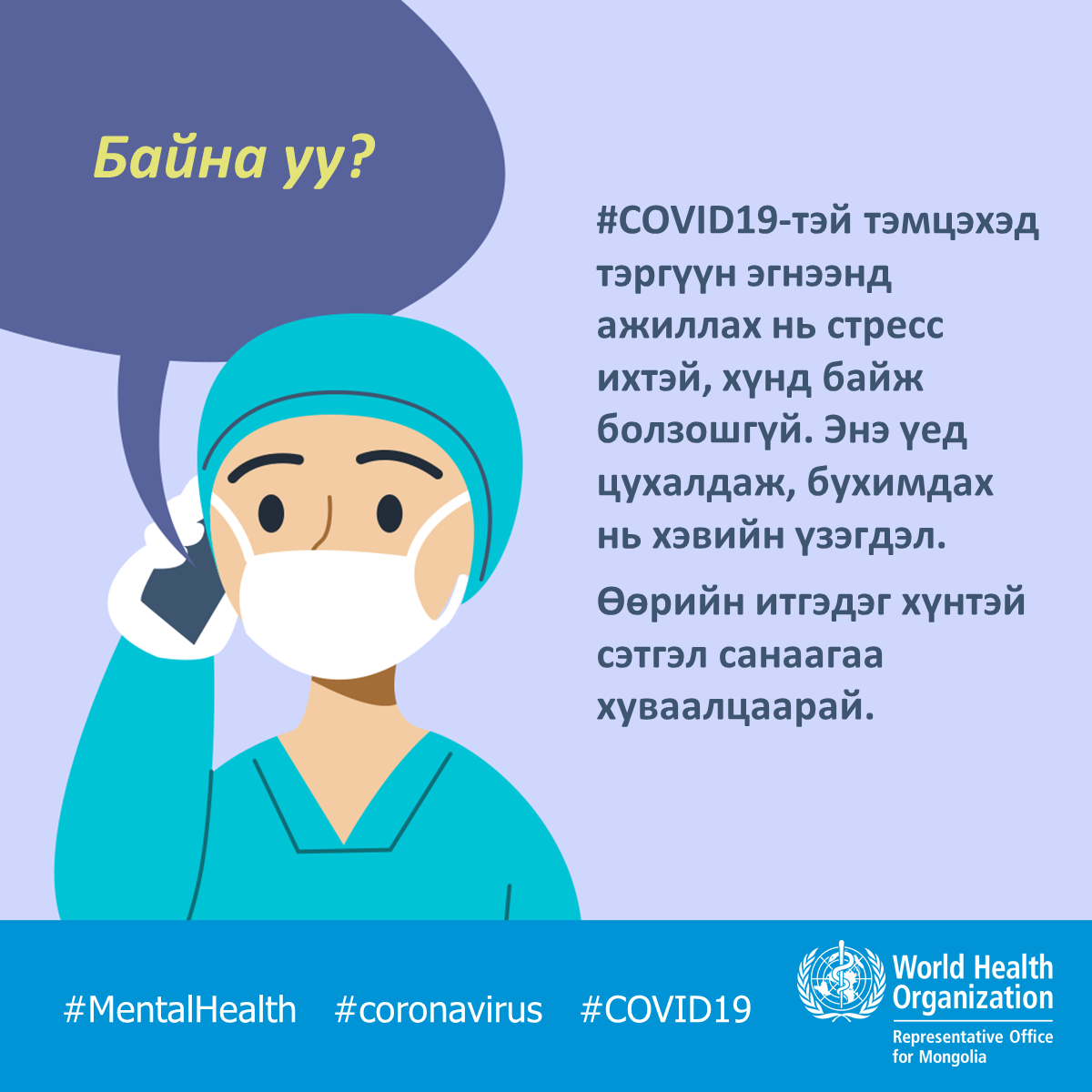 Байна уу?

#COVID19-тэй тэмцэхэд тэргүүн эгнээнд ажиллах нь стресс ихтэй, хүнд байж болзошгүй. Энэ үед цухалдаж, бухимдах нь хэвийн үзэгдэл.

Өөрийн итгэдэг хүнтэй сэтгэл санаагаа хуваалцаарай.

#MentalHealth #coronavirus #COVID19

World Health Organization
Representative Office for Mongolia