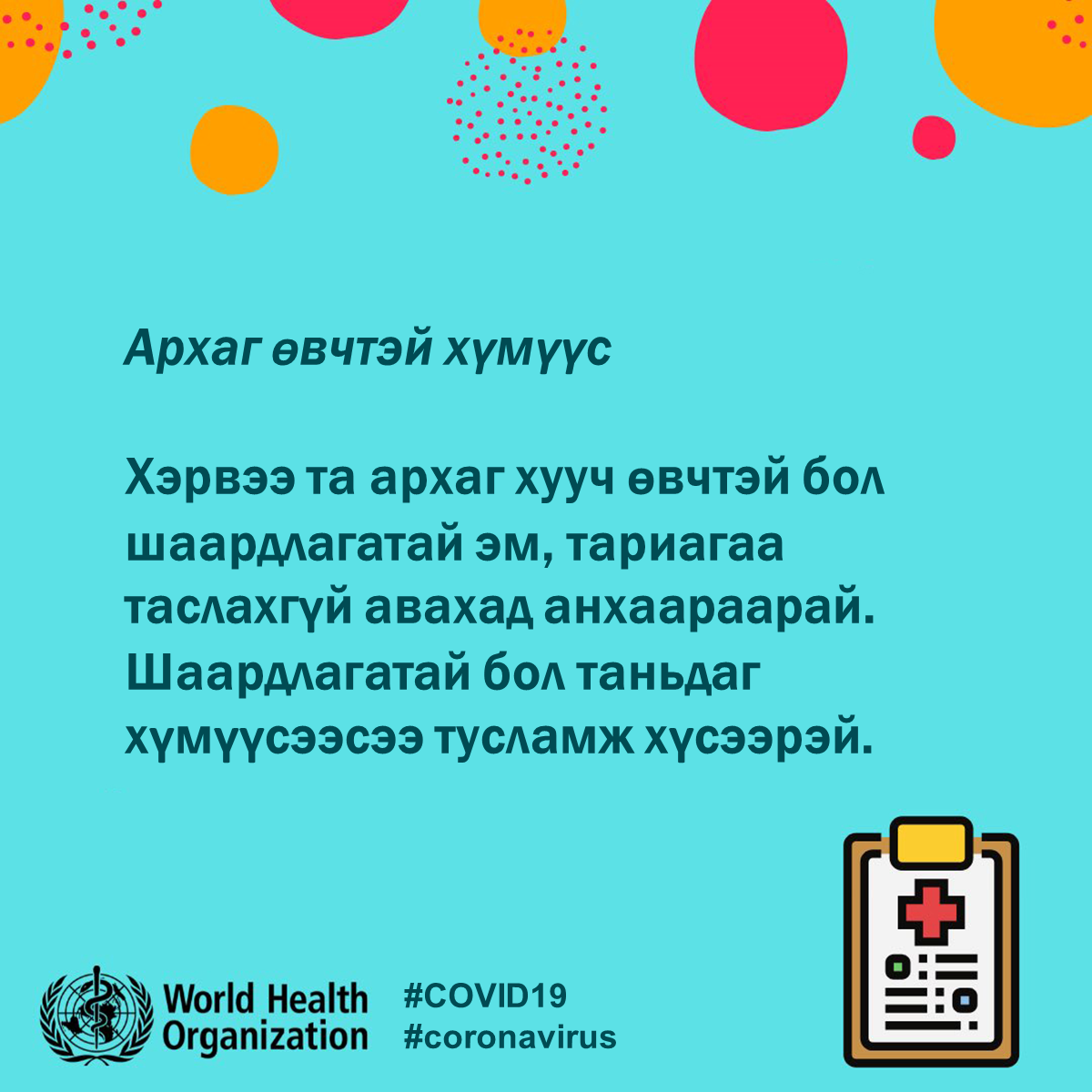 Архаг өвчтэй хүмүүс

Хэрвээ та архаг хууч өвчтэй бол шаардлагатай эм, тариагаа таслахгүй авахад анхаараарай. Шаардлагатай бол таньдаг хүмүүсээсээ тусламж хүсээрэй.

World Health Organization

#COVID19
#coronavirus