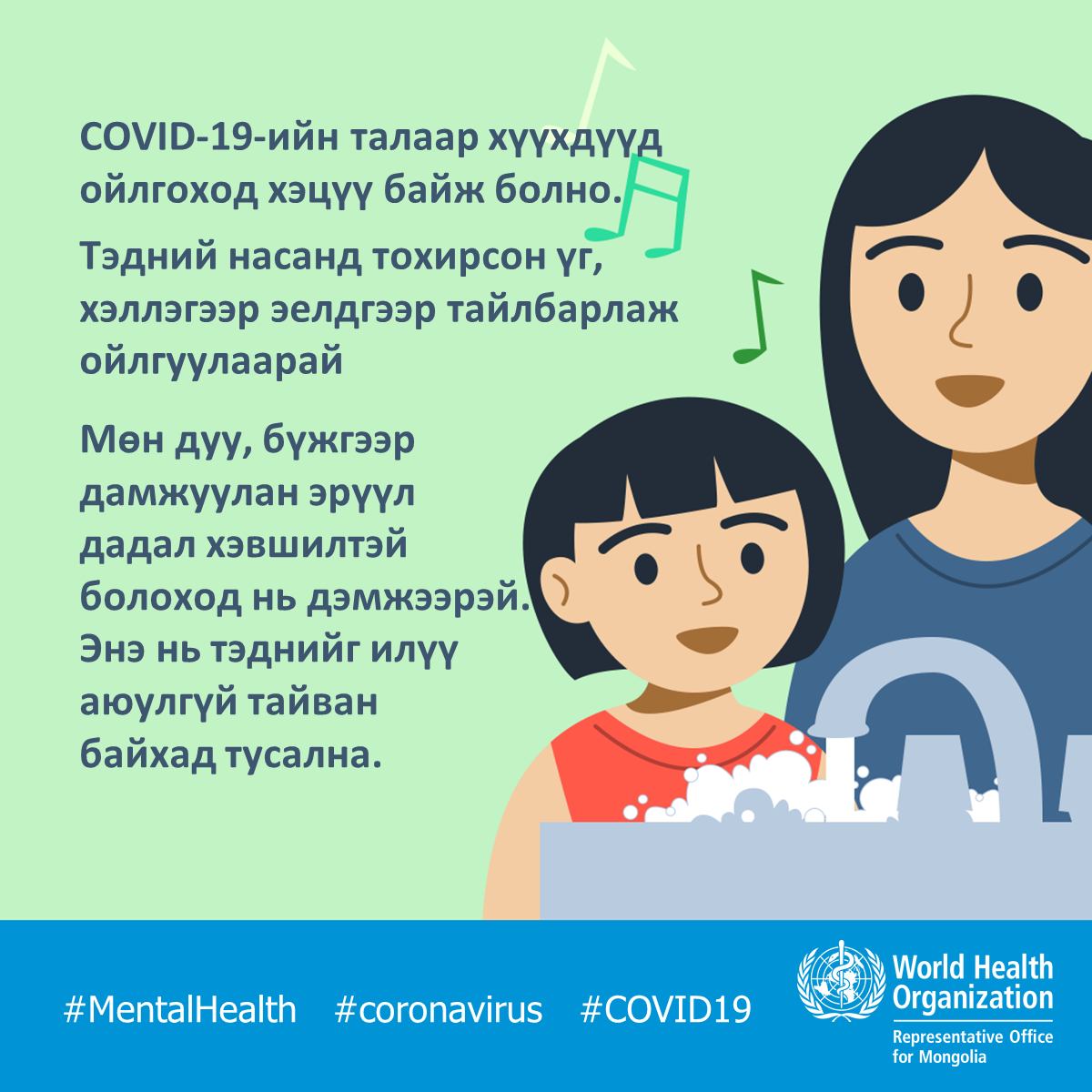 COVID-19-ийн талаар хүүхдүүд ойлгоход хэцүү байж болно.

Тэдний насанд тохирсон үг, хэллэгээр эелдгээр тайлбарлаж ойлгуулаарай

Мөн дуу, бүжгээр дамжуулан эрүүл дадал хэвшилтэй болоход нь дэмжээрэй. Энэ нь тэднийг илүү аюулгүй тайван байхад тусална.

#MentalHealth #coronavirus #COVID19

World Health Organization
Representative Office for Mongolia