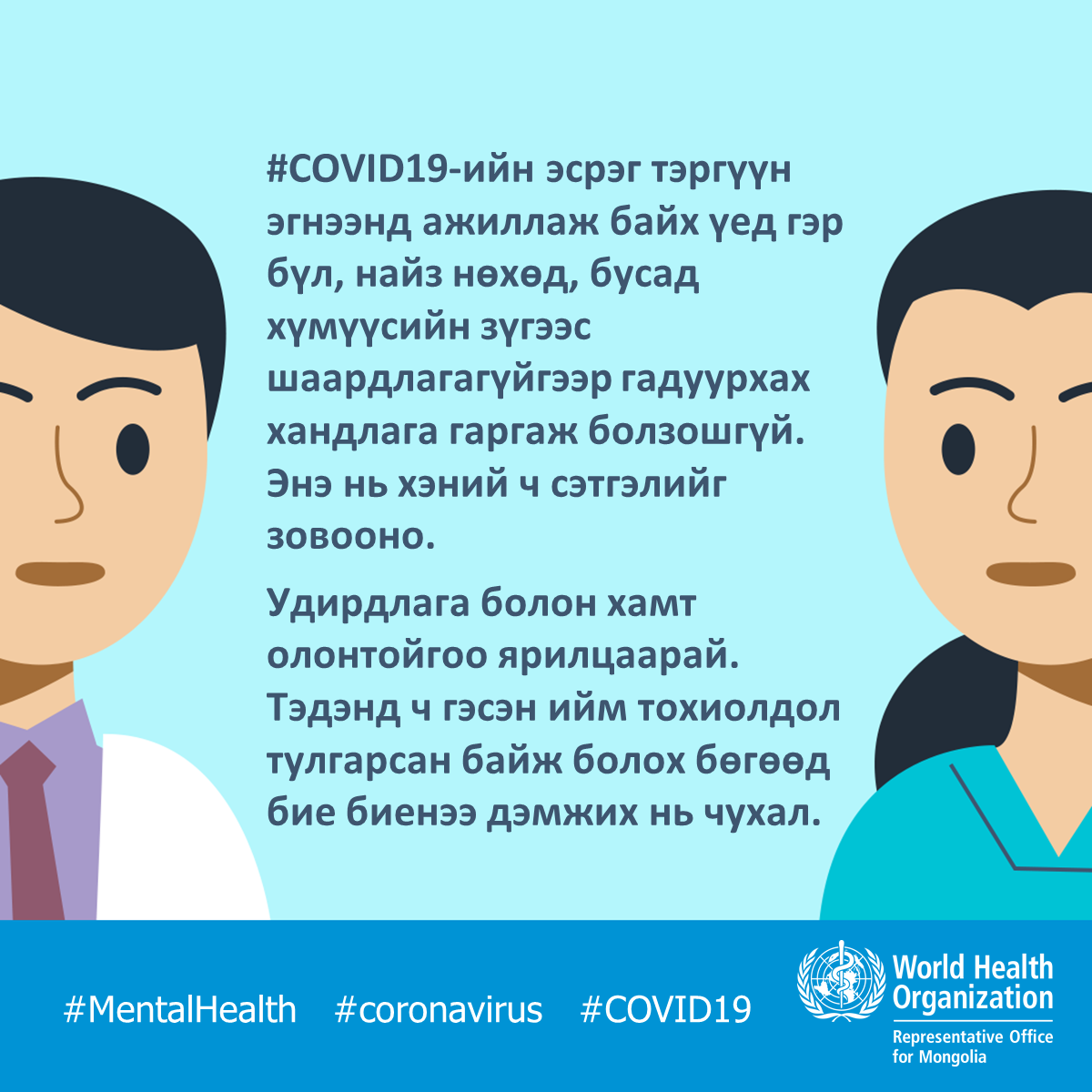 #COVID19-ийн эсрэг тэргүүн эгнээнд ажиллаж байх үед гэр бүл, найз нөхөд, бусад хүмүүсийн зүгээс шаардлагагүйгээр гадуурхах хандлага гаргаж болзошгүй. Энэ нь хэний ч сэтгэлийг зовооно.

Удирдлага болон хамт олонтойгоо ярилцаарай. Тэдэнд ч гэсэн ийм тохиолдол тулгарсан байж болох бөгөөд бие биенээ дэмжих нь чухал.

#MentalHealth #coronavirus #COVID19

World Health Organization
Representative Office for Mongolia