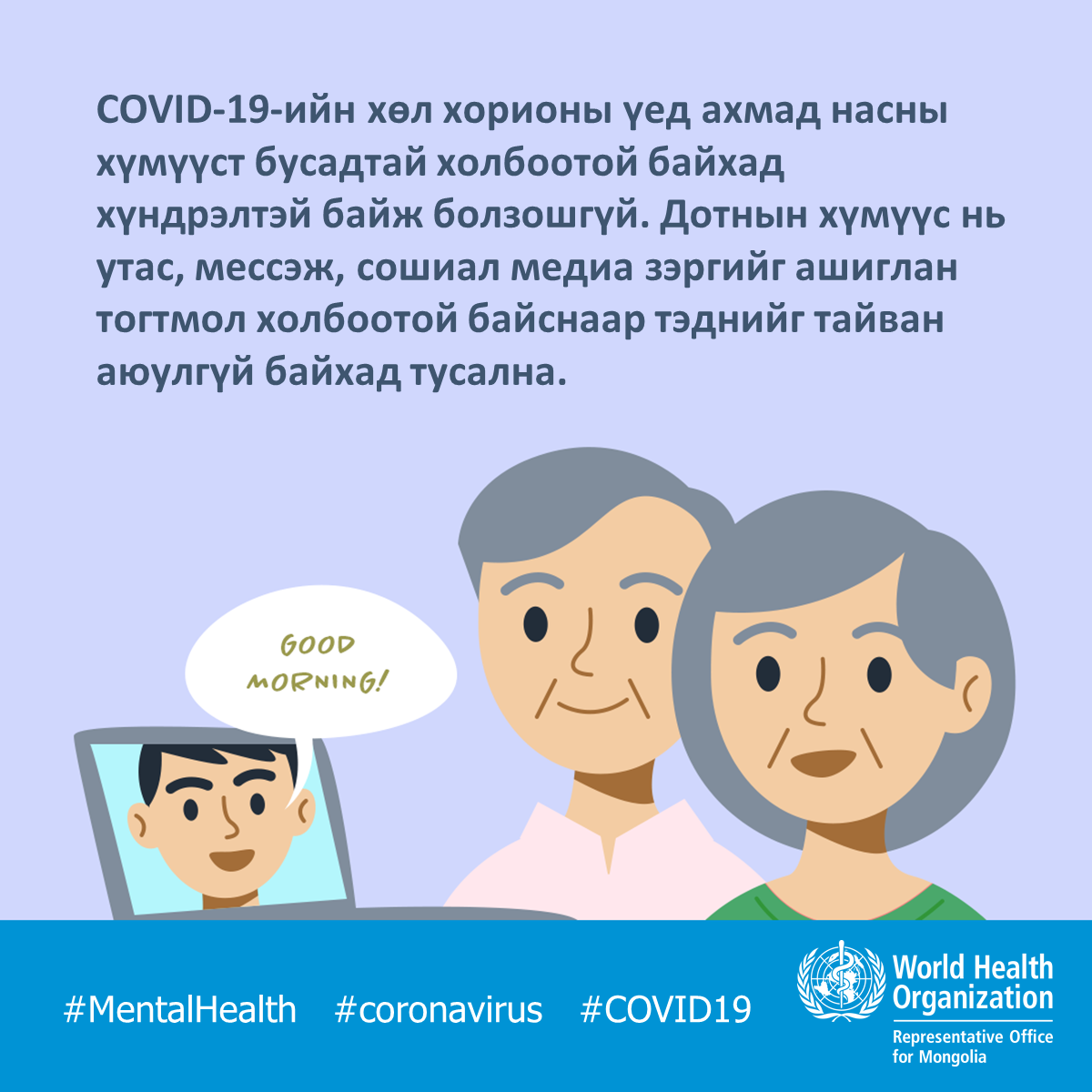 COVID-19-ийн хөл хорионы үед ахмад насны хүмүүст бусадтай холбоотой байхад хүндрэлтэй байж болзошгүй. Дотнын хүмүүс нь утас, мессэж, сошиал медиа зэргийг ашиглан тогтмол холбоотой байснаар тэднийг тайван аюулгүй байхад тусална.

GOOD MORNING!

#MentalHealth #coronavirus #COVID19

World Health Organization
Representative Office for Mongolia