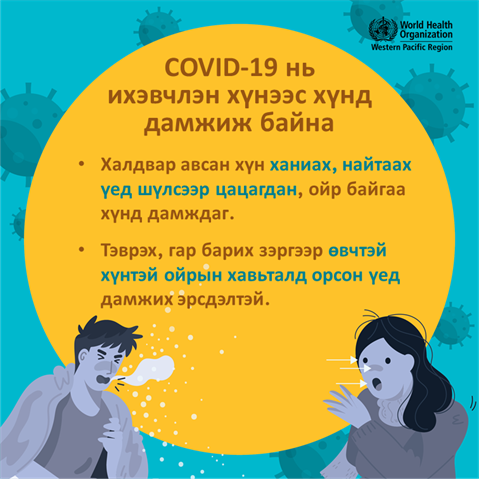 World Health Organization
Western Pacific Region

COVID-19 нь ихэвчлэн хүнээс хүнд дамжиж байна

• Халдвар авсан хүн ханиах, найтаах үед шүлсээр цацагдан, ойр байгаа хүнд дамждаг.

• Тэврэх, гар барих зэргээр өвчтэй хүнтэй ойрын хавьталд орсон үед дамжих эрсдэлтэй.