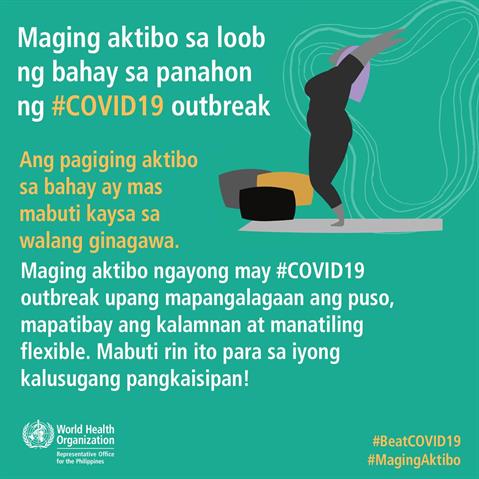 Maging aktibo sa loob ng bahay sa panahon ng #COVID19 outbreak

Ang pagiging aktibo sa bahay ay mas mabuti kaysa sa walang ginagawa.

Maging aktibo ngayong may #COVID19 outbreak upang mapangalagaan ang puso, mapatibay ang kalamnan at manatiling flexible. Mabuti rin ito para sa iyong kalusugang pangkaisipan!

World Health Organization
Representative Office for the Philippines

#BeatCOVID19
#MagingAktibo