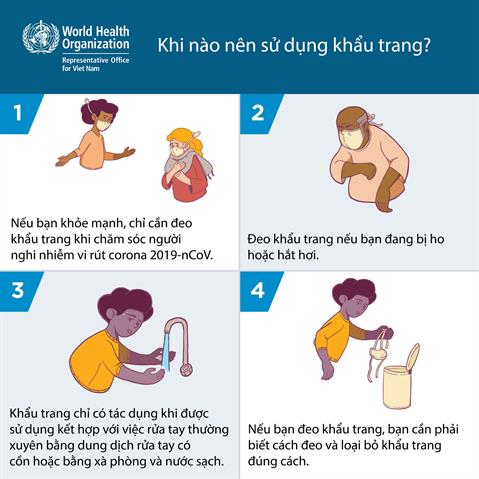 World Health Organization
Representative Office for Viet Nam

Khi nào nên sử dụng khẩu trang?

1

Nếu bạn khỏe mạnh, chỉ cần đeo khẩu trang khi chăm sóc người nghi nhiễm vi rút corona 2019-nCoV.

2

Đeo khẩu trang nếu bạn đang bị ho hoặc hắt hơi.

3

Khẩu trang chỉ có tác dụng khi được sử dụng kết hợp với việc rửa tay thường xuyên bằng dung dịch rửa tay có cồn hoặc bằng xà phòng và nước sạch.

4

Nếu bạn đeo khẩu trang, bạn cần phải biết cách đeo và loại bỏ khẩu trang đúng cách.