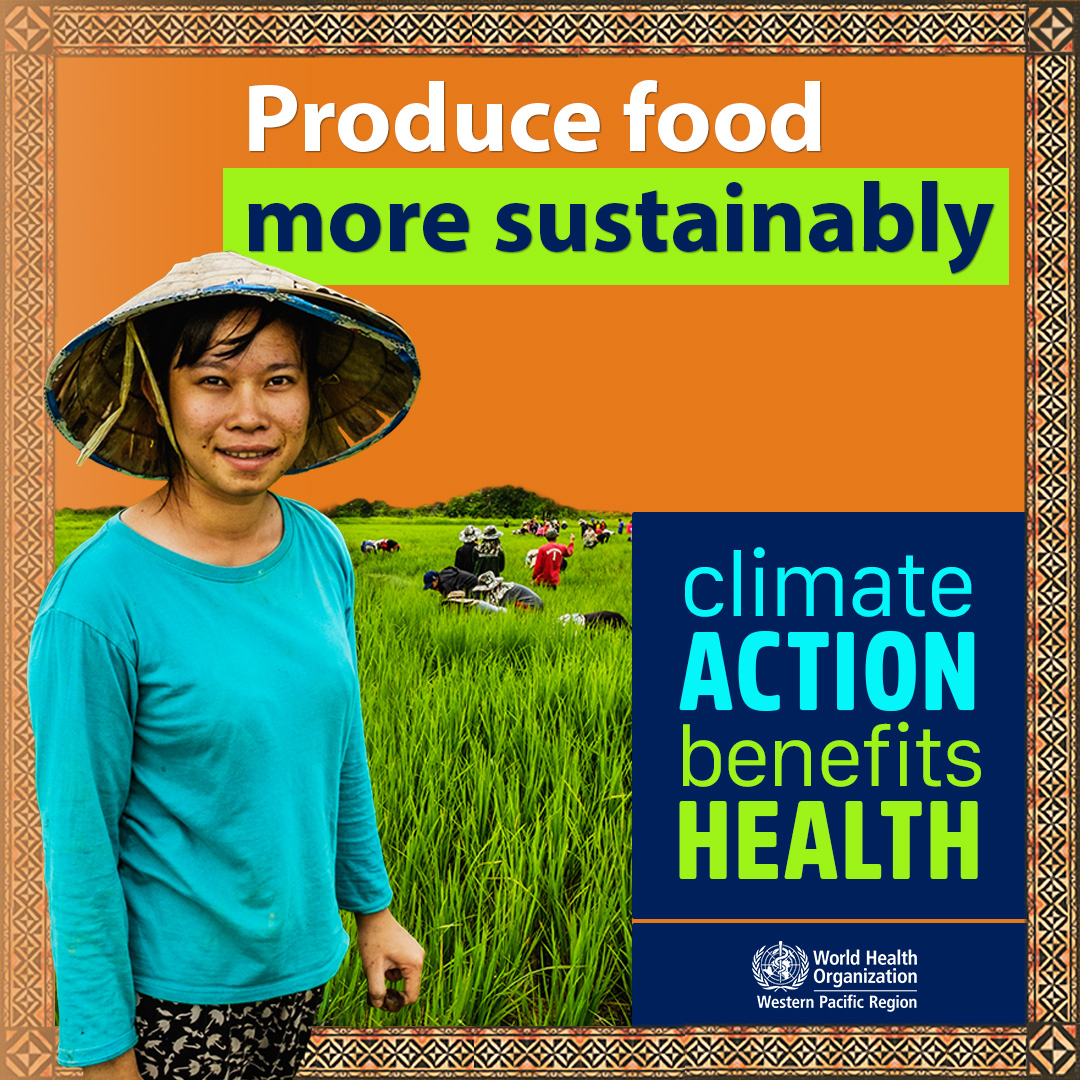 Produce food
more sustainably

climate
ACTION
benefits
HEALTH

World Health Organization
Western Pacific Region