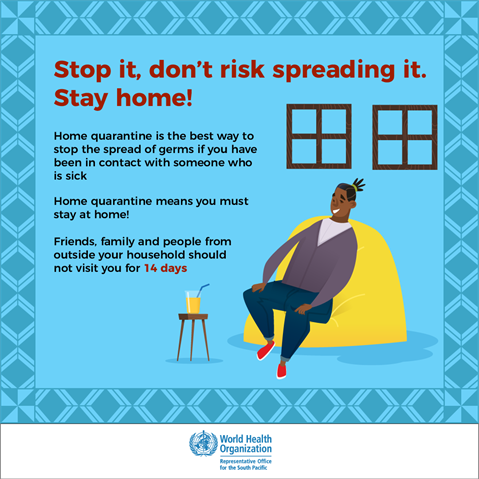 Stop it, don't risk spreading it. Stay home!

Home quarantine is the best way to stop the spread of germs if you have been in contact with someone who is sick

Home quarantine means you must stay at home!

Friends, family and people from outside your household should not visit you for 14 days

World Health Organization
Representative Office for the South Pacific