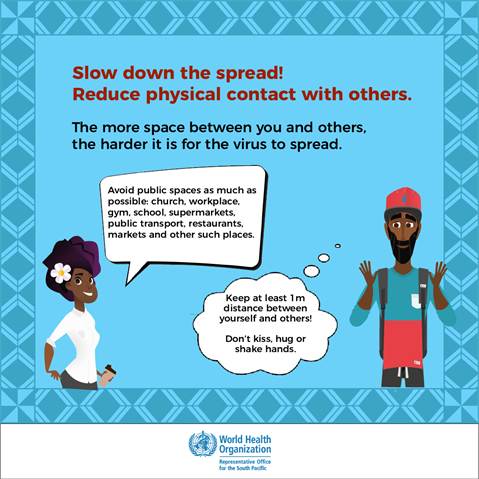 Slow down the spread!
Reduce physical contact with others.

The more space between you and others, the harder it is for the virus to spread.

Avoid public spaces as much as possible: church, workplace, gym, school, supermarkets, public transport, restaurants, markets and other such places.

Keep at least 1m distance between yourself and others!

Don't kiss, hug or shake hands.

World Health Organization
Representative Office for the South Pacific