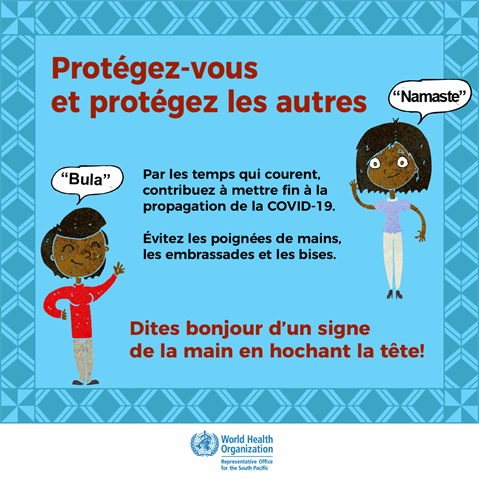 Protégez-vous et protégez les autres

"Namaste"

"Bula"

Par les temps qui courent, contribuez à mettre fin à la propagation de la COVID-19.

Évitez les poignées de mains, les embrassades et les bises.

Dites bonjour d'un signe de la main en hochant la tête!

World Health Organization
Representative Office for the South Pacific