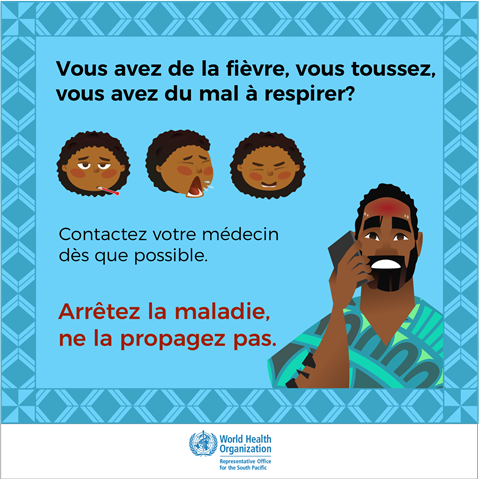 Vous avez de la fièvre, vous toussez, vous avez du mal à respirer?

Contactez votre médecin dès que possible.

Arrêtez la maladie, ne la propagez pas.

World Health Organization
Representative Office for the South Pacific