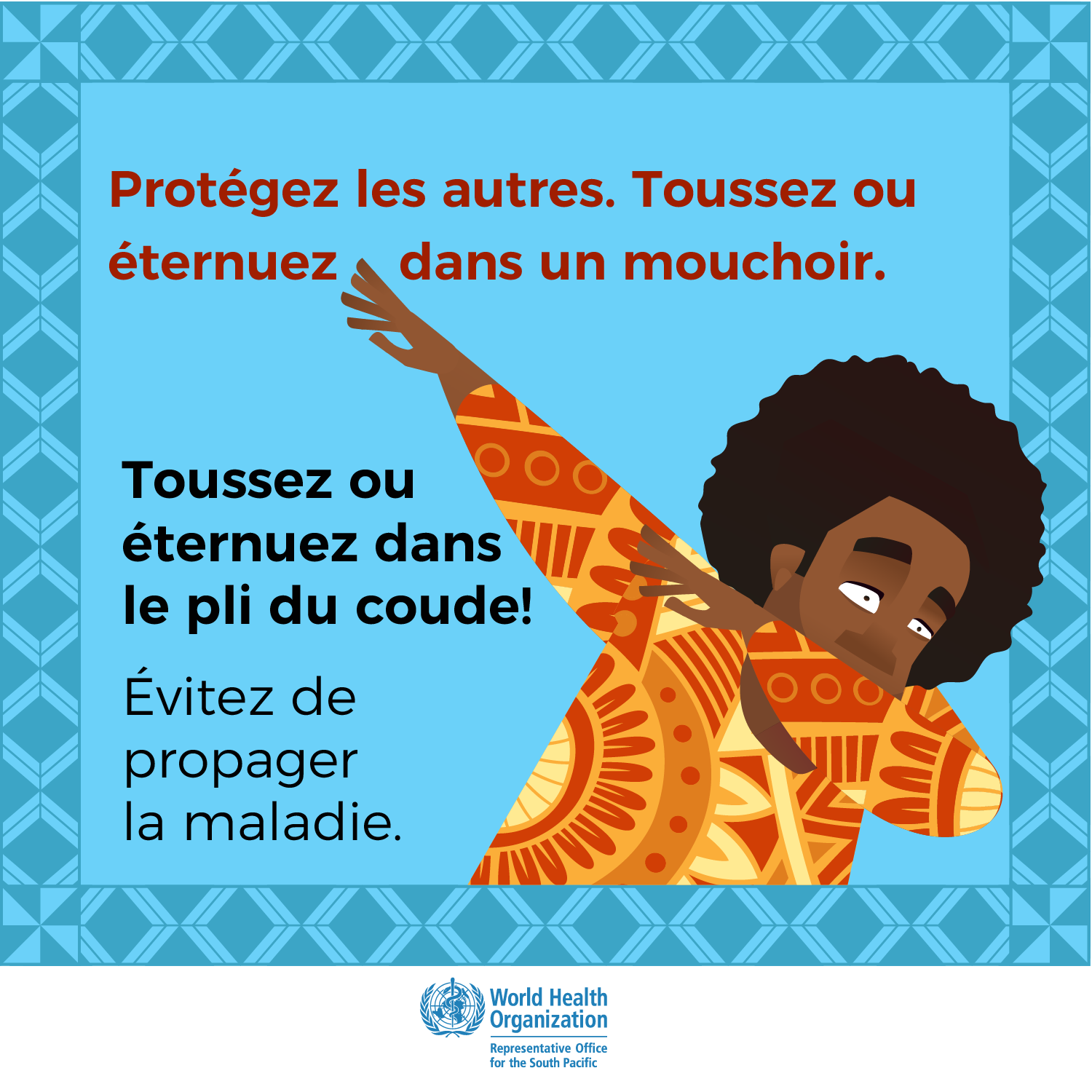 Protégez les autres. Toussez ou éternuez dans un mouchoir.

Toussez ou éternuez dans le pli du coude!

Évitez de propager la maladie.

World Health Organization
Representative Office for the South Pacific